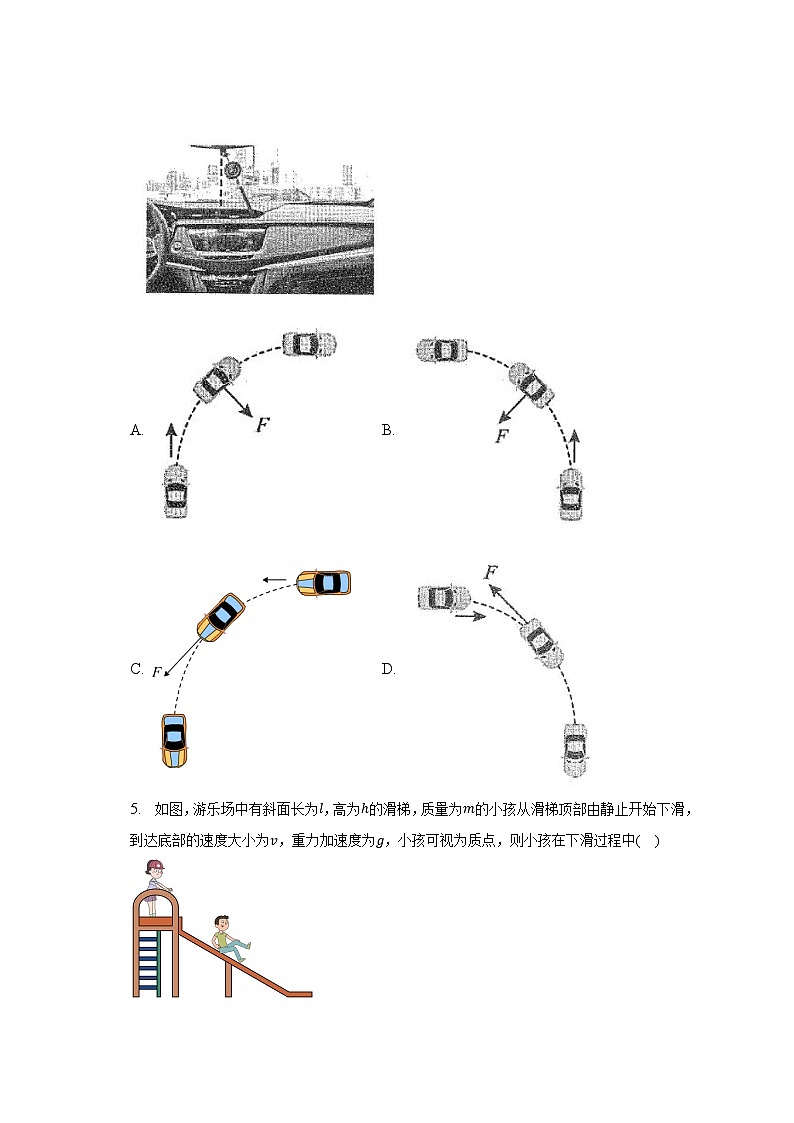 A.

$F$

B.

$F$

C. $F$

D.

$F$

5. 如图，游乐场中有斜面长为$l$，高为$h$的滑梯，质量为$m$的小孩从滑梯顶部由静止开始下滑，到达底部的速度大小为$v$，重力加速度为$g$，小孩可视为质点，则小孩在下滑过程中(　)