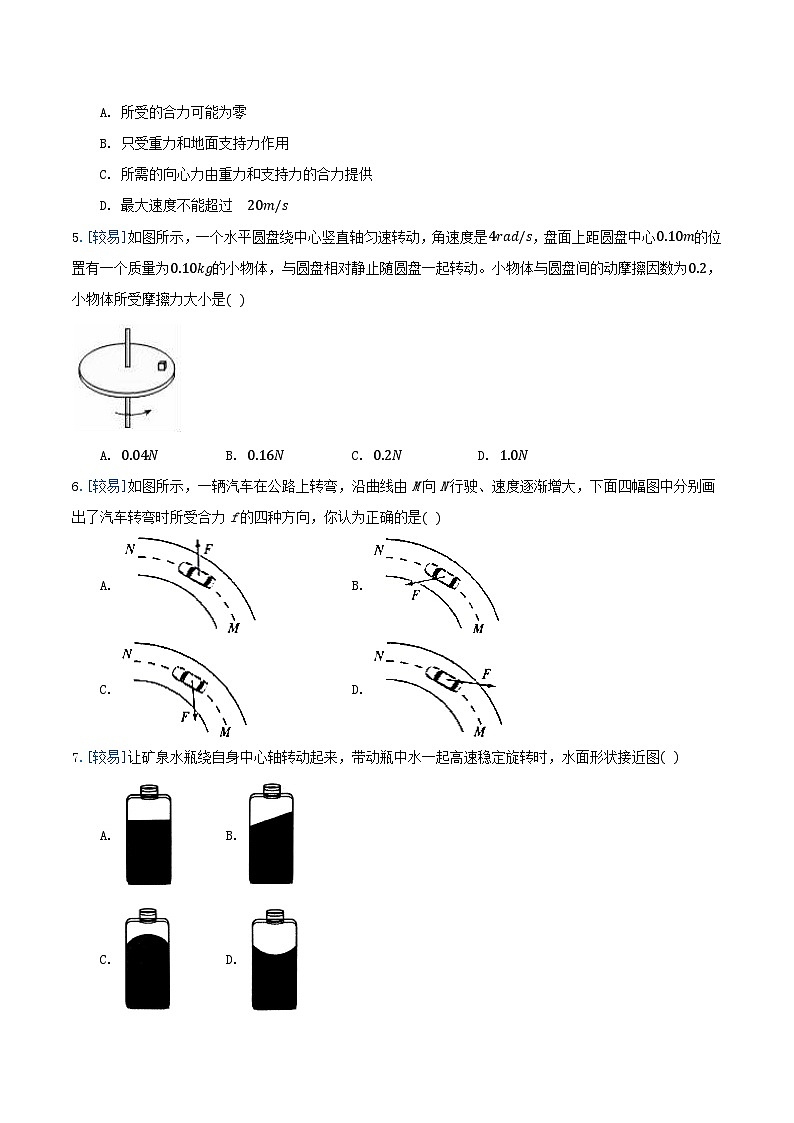 A. 所受的合力可能为零

B. 只受重力和地面支持力作用

C. 所需的向心力由重力和支持力的合力提供

D. 最大速度不能超过 $20m/s$

5. [较易]如图所示，一个水平圆盘绕中心竖直轴匀速转动，角速度是$4rad/s$，盘面上距圆盘中心$0.10m$的位置有一个质量为$0.10kg$的小物体，与圆盘相对静止随圆盘一起转动。小物体与圆盘间的动摩擦因数为$0.2$，小物体所受摩擦力大小是( )

A. $0.04N$　B. $0.16N$　C. $0.2N$　D. $1.0N$

6. [较易]如图所示，一辆汽车在公路上转弯，沿曲线由 $M$向 $N$行驶、速度逐渐增大，下面四幅图中分别画出了汽车转弯时所受合力 $F$的四种方向，你认为正确的是( )

A. N F M

B. N F M

C. N F M

D. N F M

7. [较易]让矿泉水瓶绕自身中心轴转动起来，带动瓶中水一起高速稳定旋转时，水面形状接近图( )

A.

B.

C.

D.