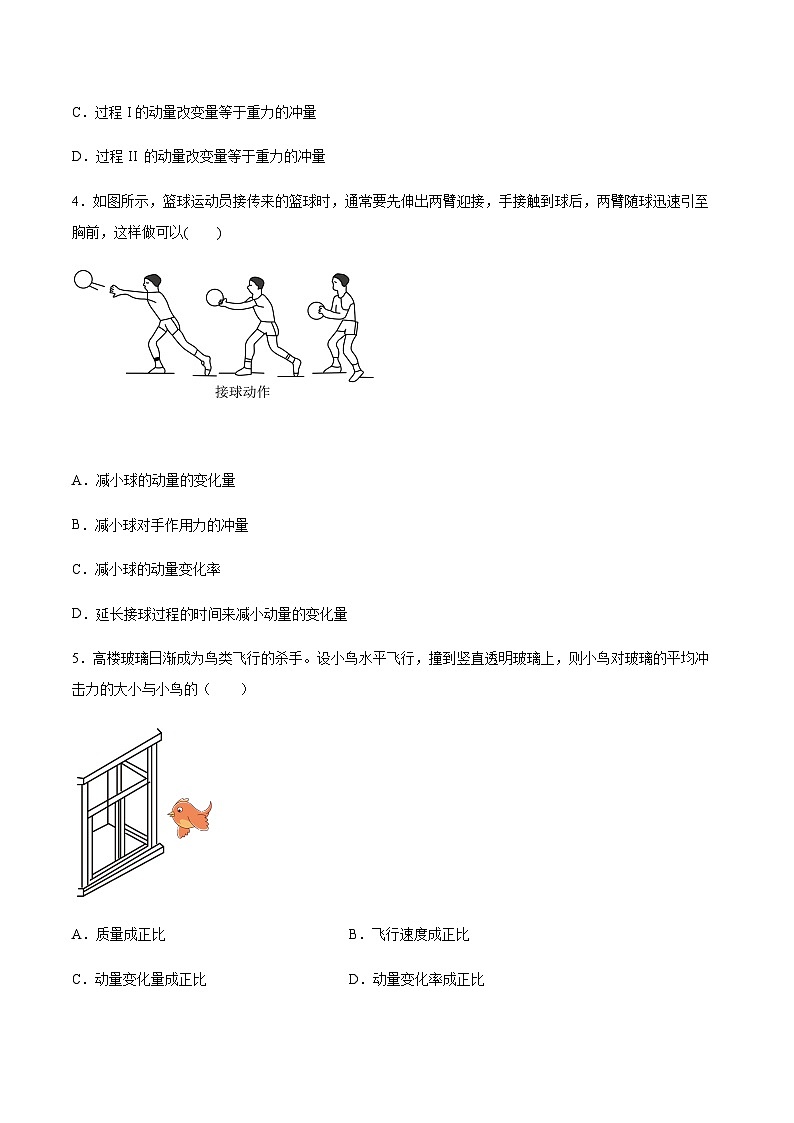 C．过程 I 的动量改变量等于重力的冲量

D．过程 II 的动量改变量等于重力的冲量

4．如图所示，篮球运动员接传来的篮球时，通常要先伸出两臂迎接，手接触到球后，两臂随球迅速引至胸前，这样做可以(　　)

接球动作

A．减小球的动量的变化量

B．减小球对手作用力的冲量

C．减小球的动量变化率

D．延长接球过程的时间来减小动量的变化量

5．高楼玻璃日渐成为鸟类飞行的杀手。设小鸟水平飞行，撞到竖直透明玻璃上，则小鸟对玻璃的平均冲击力的大小与小鸟的（　　）

A．质量成正比

B．飞行速度成正比

C．动量变化量成正比

D．动量变化率成正比