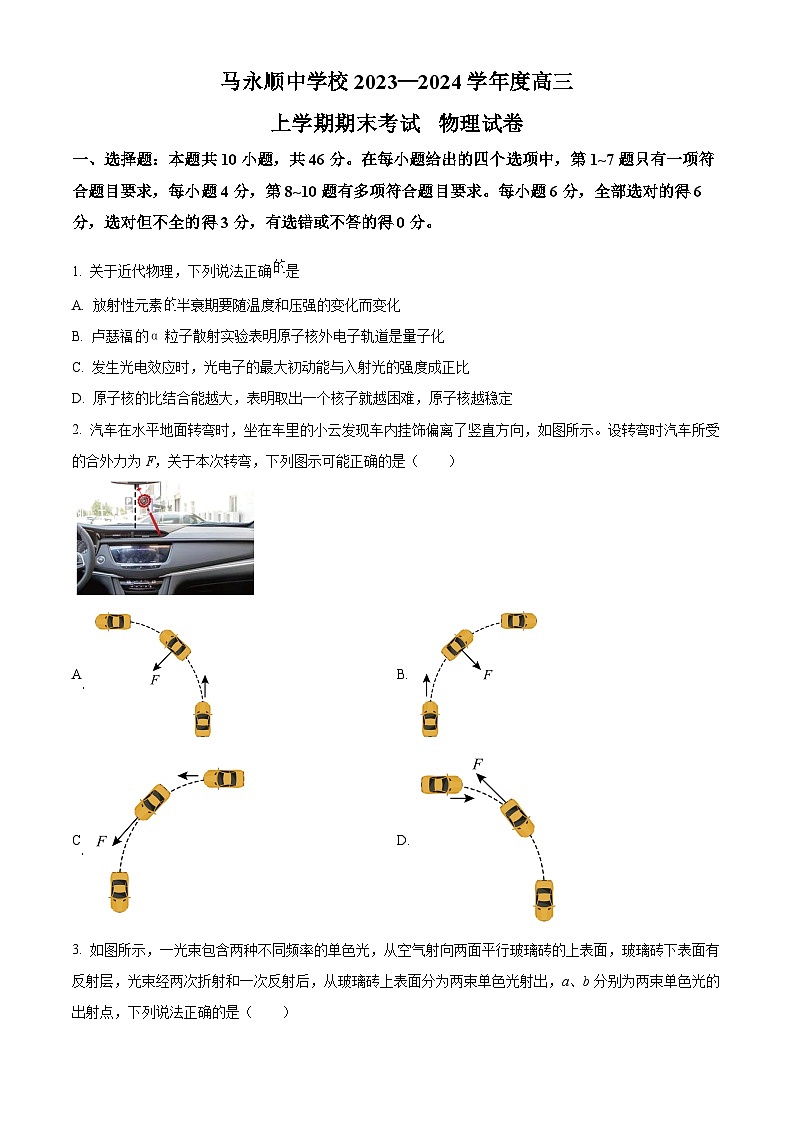 马永顺中学校 2023—2024 学年度高三

上学期期末考试　物理试卷

一、选择题：本题共 10 小题，共 46 分。在每小题给出的四个选项中，第 1~7 题只有一项符合题目要求，每小题 4 分，第 8~10 题有多项符合题目要求。每小题 6 分，全部选对的得 6 分，选对但不全的得 3 分，有选错或不答的得 0 分。

1. 关于近代物理，下列说法正确的是

A. 放射性元素的半衰期要随温度和压强的变化而变化

B. 卢瑟福的α 粒子散射实验表明原子核外电子轨道是量子化

C. 发生光电效应时，光电子的最大初动能与入射光的强度成正比

D. 原子核的比结合能越大，表明取出一个核子就越困难，原子核越稳定

2. 汽车在水平地面转弯时，坐在车里的小云发现车内挂饰偏离了竖直方向，如图所示。设转弯时汽车所受的合外力为 $F$，关于本次转弯，下列图示可能正确的是（　　）

A. $F$

B. $F$

C. $F$

D. $F$

3. 如图所示，一光束包含两种不同频率的单色光，从空气射向两面平行玻璃砖的上表面，玻璃砖下表面有反射层，光束经两次折射和一次反射后，从玻璃砖上表面分为两束单色光射出，$a$、$b$ 分别为两束单色光的出射点，下列说法正确的是（　　）