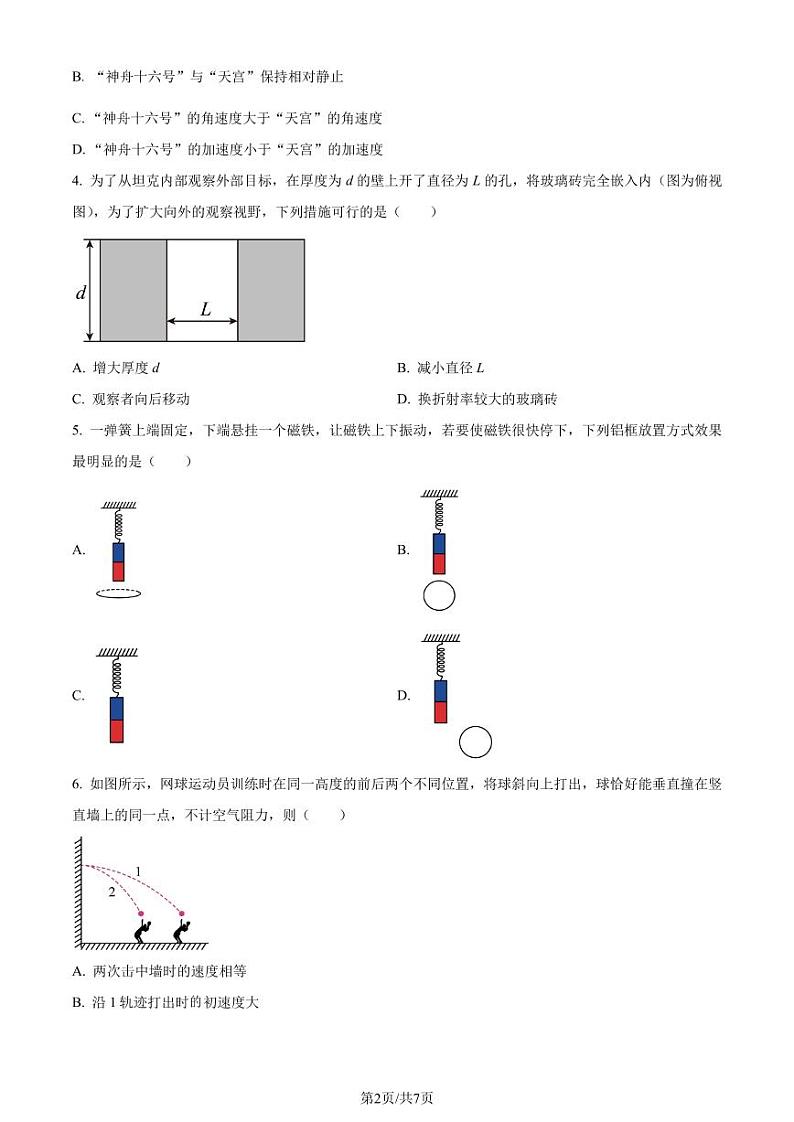 B. “神舟十六号”与“天宫”保持相对静止

C. “神舟十六号”的角速度大于“天宫”的角速度

D. “神舟十六号”的加速度小于“天宫”的加速度

4. 为了从坦克内部观察外部目标，在厚度为 $d$ 的壁上开了直径为 $L$ 的孔，将玻璃砖完全嵌入内（图为俯视图），为了扩大向外的观察视野，下列措施可行的是（　　）

$d$

$L$

A. 增大厚度 $d$

B. 减小直径 $L$

C. 观察者向后移动

D. 换折射率较大的玻璃砖

5. 一弹簧上端固定，下端悬挂一个磁铁，让磁铁上下振动，若要使磁铁很快停下，下列铝框放置方式效果最明显的是（　　）

A.

B.

C.

D.

6. 如图所示，网球运动员训练时在同一高度的前后两个不同位置，将球斜向上打出，球恰好能垂直撞在竖直墙上的同一点，不计空气阻力，则（　　）

1

2

A. 两次击中墙时的速度相等

B. 沿 1 轨迹打出时的初速度大

第2页/共7页