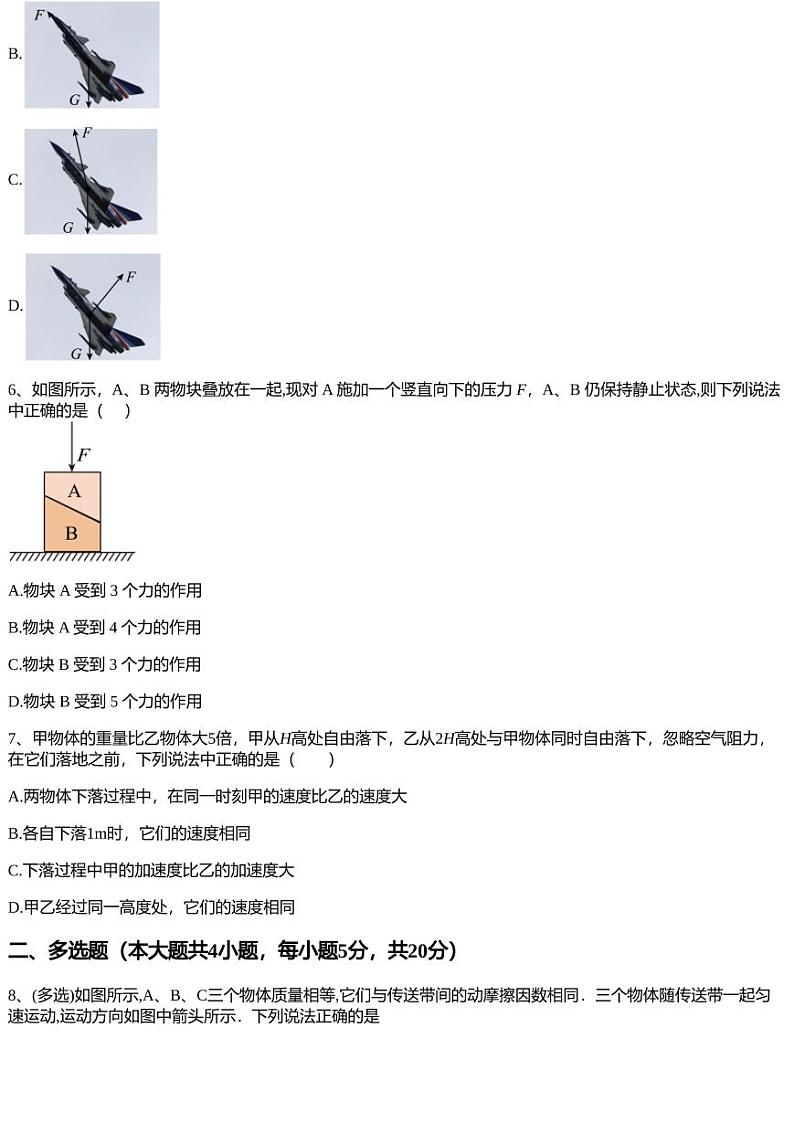 B.

F

G

C.

F

G

D.

F

G

6、如图所示，A、B 两物块叠放在一起,现对 A 施加一个竖直向下的压力 $F$，A、B 仍保持静止状态,则下列说法中正确的是（　）

$F$

A

B

A.物块 A 受到 3 个力的作用

B.物块 A 受到 4 个力的作用

C.物块 B 受到 3 个力的作用

D.物块 B 受到 5 个力的作用

7、甲物体的重量比乙物体大5倍，甲从$H$高处自由落下，乙从$2H$高处与甲物体同时自由落下，忽略空气阻力，在它们落地之前，下列说法中正确的是（　　）

A.两物体下落过程中，在同一时刻甲的速度比乙的速度大

B.各自下落1m时，它们的速度相同

C.下落过程中甲的加速度比乙的加速度大

D.甲乙经过同一高度处，它们的速度相同

二、多选题（本大题共4小题，每小题5分，共20分）

8、(多选)如图所示,A、B、C三个物体质量相等,它们与传送带间的动摩擦因数相同．三个物体随传送带一起匀速运动,运动方向如图中箭头所示．下列说法正确的是