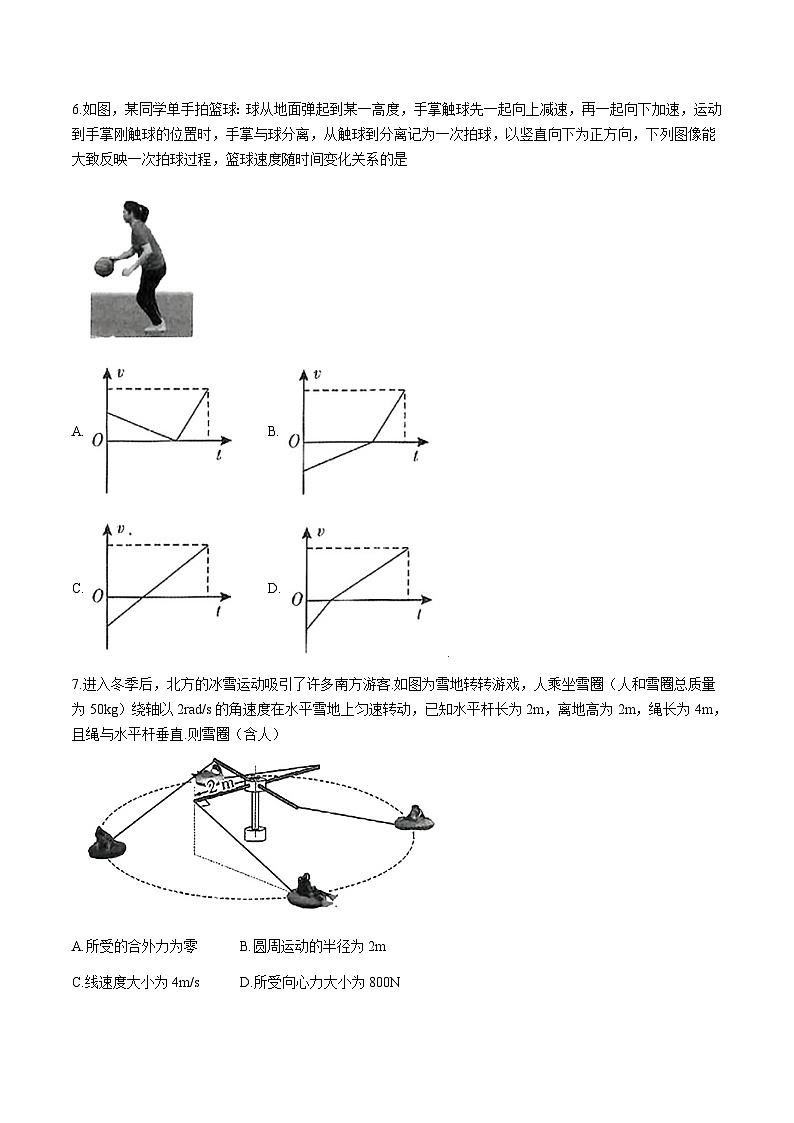 6.如图，某同学单手拍篮球：球从地面弹起到某一高度，手掌触球先一起向上减速，再一起向下加速，运动到手掌刚触球的位置时，手掌与球分离，从触球到分离记为一次拍球，以竖直向下为正方向，下列图像能大致反映一次拍球过程，篮球速度随时间变化关系的是

A. $v$ $O$ $t$

B. $v$ $O$ $t$

C. $v$ $O$ $t$

D. $v$ $O$ $t$

7.进入冬季后，北方的冰雪运动吸引了许多南方游客.如图为雪地转转游戏，人乘坐雪圈（人和雪圈总质量为 50kg）绕轴以 2rad/s 的角速度在水平雪地上匀速转动，已知水平杆长为 2m，离地高为 2m，绳长为 4m，且绳与水平杆垂直.则雪圈（含人）

2 m

A.所受的合外力为零　　B.圆周运动的半径为 2m

C.线速度大小为 4m/s　　D.所受向心力大小为 800N