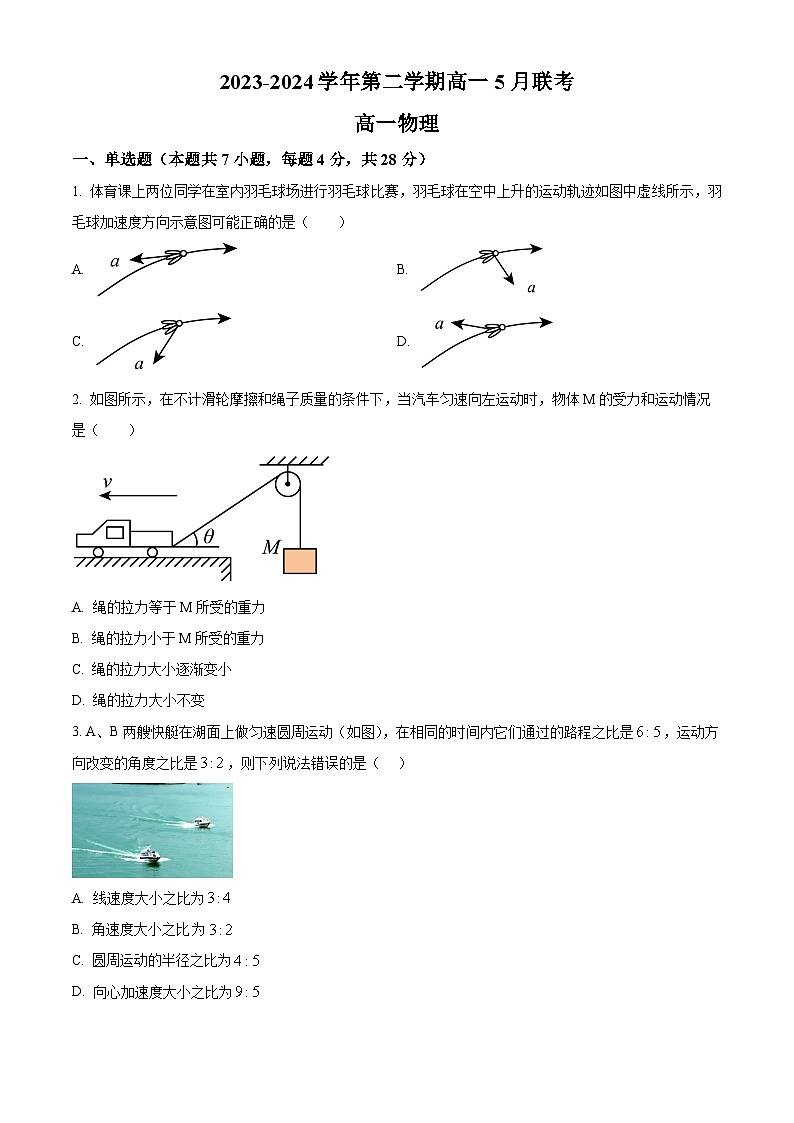 2023-2024 学年第二学期高一 5 月联考

高一物理

一、单选题（本题共 7 小题，每题 4 分，共 28 分）

1. 体育课上两位同学在室内羽毛球场进行羽毛球比赛，羽毛球在空中上升的运动轨迹如图中虚线所示，羽毛球加速度方向示意图可能正确的是（　　）

A. $a$

B. $a$

C. $a$

D. $a$

2. 如图所示，在不计滑轮摩擦和绳子质量的条件下，当汽车匀速向左运动时，物体 M 的受力和运动情况是（　　）

$v$ $\theta$ $M$

A. 绳的拉力等于 M 所受的重力

B. 绳的拉力小于 M 所受的重力

C. 绳的拉力大小逐渐变小

D. 绳的拉力大小不变

3. A、B 两艘快艇在湖面上做匀速圆周运动（如图），在相同的时间内它们通过的路程之比是 $6:5$，运动方向改变的角度之比是 $3:2$，则下列说法错误的是（　　）

A. 线速度大小之比为 $3:4$

B. 角速度大小之比为 $3:2$

C. 圆周运动的半径之比为 $4:5$

D. 向心加速度大小之比为 $9:5$