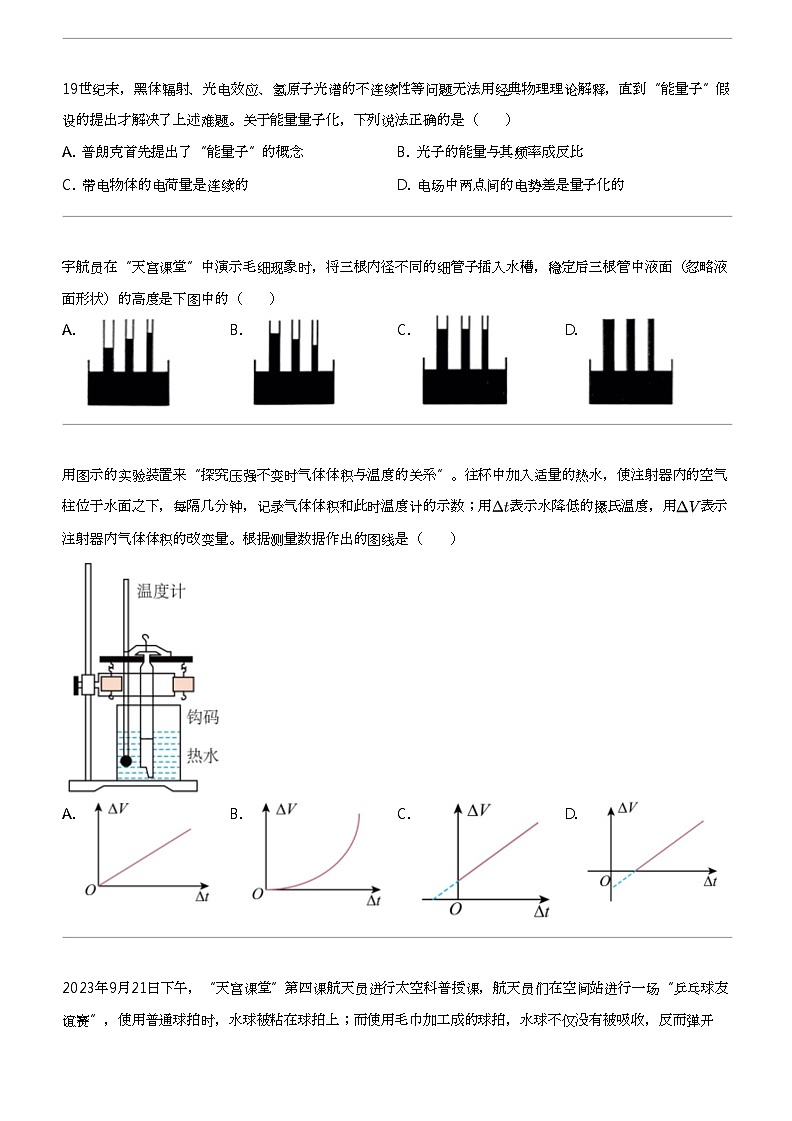 19世纪末，黑体辐射、光电效应、氢原子光谱的不连续性等问题无法用经典物理理论解释，直到“能量子”假设的提出才解决了上述难题。关于能量量子化，下列说法正确的是（　）

A. 普朗克首先提出了“能量子”的概念

B. 光子的能量与其频率成反比

C. 带电物体的电荷量是连续的

D. 电场中两点间的电势差是量子化的

宇航员在“天宫课堂”中演示毛细现象时，将三根内径不同的细管子插入水槽，稳定后三根管中液面（忽略液面形状）的高度是下图中的（　）

A.

B.

C.

D.

用图示的实验装置来“探究压强不变时气体体积与温度的关系”。往杯中加入适量的热水，使注射器内的空气柱位于水面之下，每隔几分钟，记录气体体积和此时温度计的示数；用$\Delta t$表示水降低的摄氏温度，用$\Delta V$表示注射器内气体体积的改变量。根据测量数据作出的图线是（　）

温度计

钩码

热水

A. $\Delta V$ $O$ $\Delta t$

B. $\Delta V$ $O$ $\Delta t$

C. $\Delta V$ $O$ $\Delta t$

D. $\Delta V$ $O$ $\Delta t$

2023年9月21日下午，“天宫课堂”第四课航天员进行太空科普授课，航天员们在空间站进行一场“乒乓球友谊赛”，使用普通球拍时，水球被粘在球拍上；而使用毛巾加工成的球拍，水球不仅没有被吸收，反而弹开