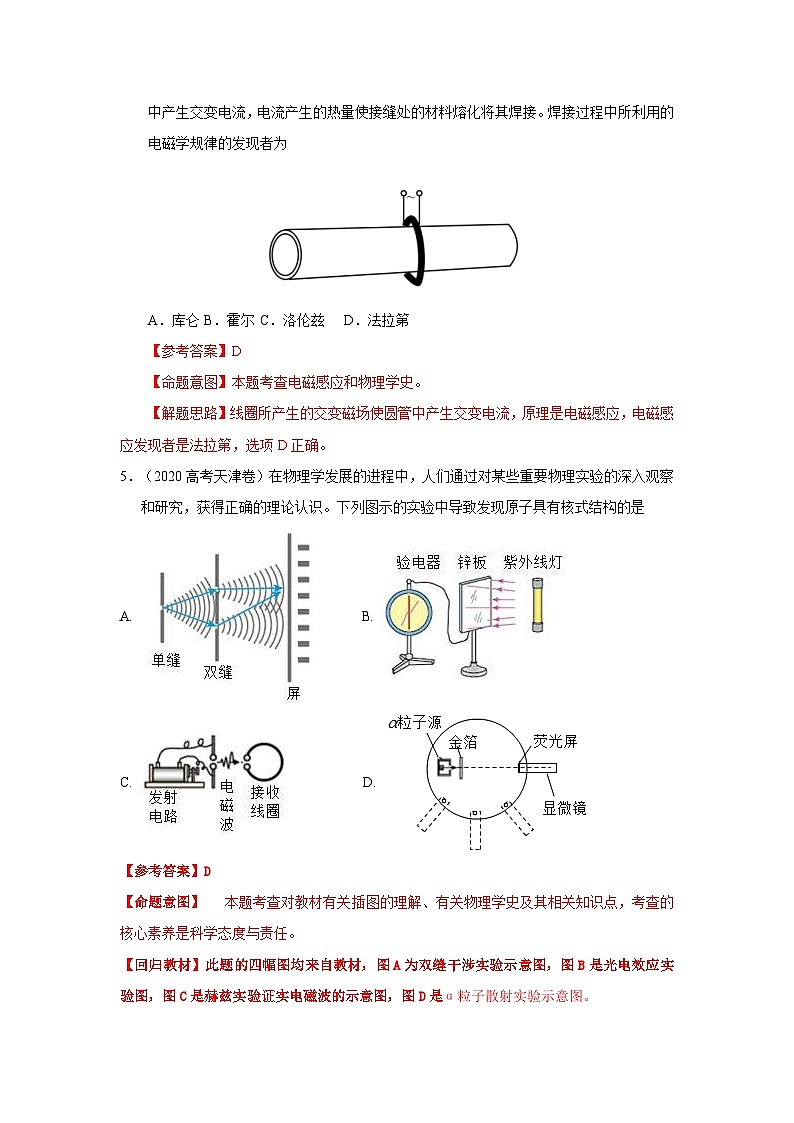 中产生交变电流，电流产生的热量使接缝处的材料熔化将其焊接。焊接过程中所利用的电磁学规律的发现者为

A．库仑 B．霍尔 C．洛伦兹 D．法拉第

【参考答案】D

【命题意图】本题考查电磁感应和物理学史。

【解题思路】线圈所产生的交变磁场使圆管中产生交变电流，原理是电磁感应，电磁感应发现者是法拉第，选项 D 正确。

5．（2020 高考天津卷）在物理学发展的进程中，人们通过对某些重要物理实验的深入观察和研究，获得正确的理论认识。下列图示的实验中导致发现原子具有核式结构的是

A.

单缝

双缝

屏

B.

验电器

锌板

紫外线灯

C.

发射电路

电磁波

接收线圈

D.

$\alpha$粒子源

金箔

荧光屏

显微镜

【参考答案】D

【命题意图】 本题考查对教材有关插图的理解、有关物理学史及其相关知识点，考查的核心素养是科学态度与责任。

【回归教材】此题的四幅图均来自教材，图 A 为双缝干涉实验示意图，图 B 是光电效应实验图，图 C 是赫兹实验证实电磁波的示意图，图 D 是α粒子散射实验示意图。