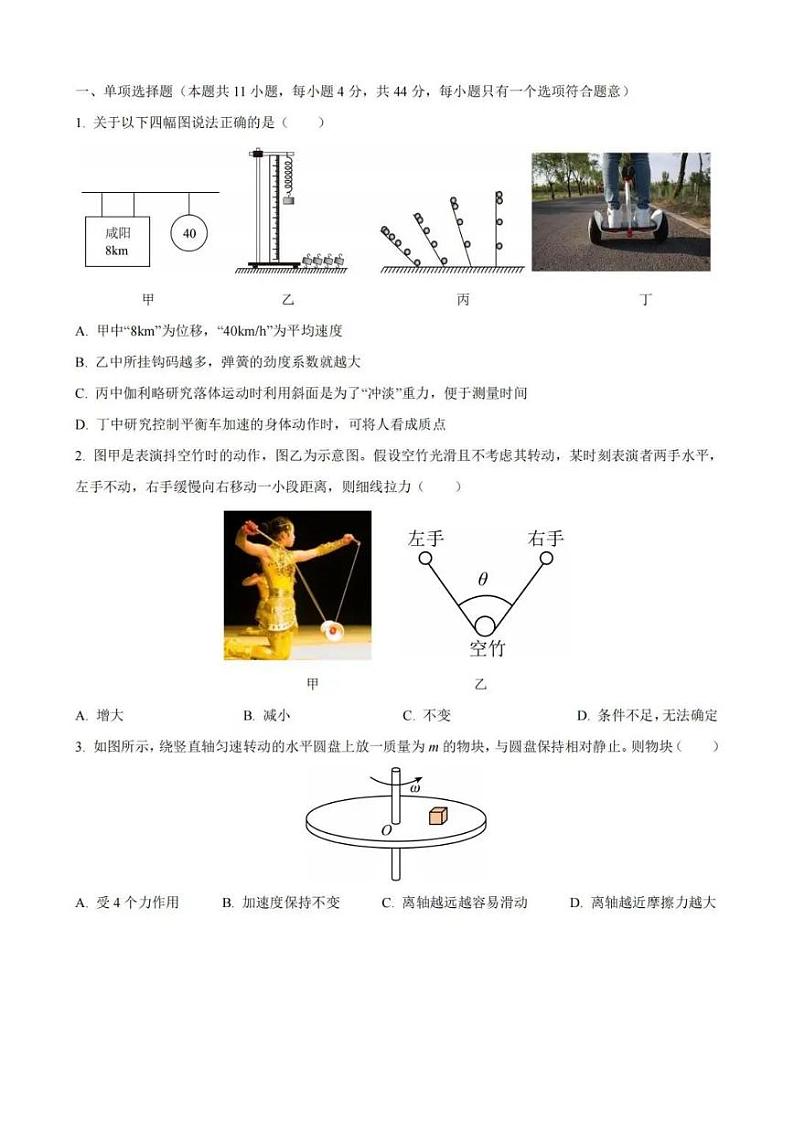 一、单项选择题（本题共 11 小题，每小题 4 分，共 44 分，每小题只有一个选项符合题意）

1. 关于以下四幅图说法正确的是（　　）

咸阳
8km

40

甲　　乙　　丙　　丁

A. 甲中“8km”为位移，“40km/h”为平均速度

B. 乙中所挂钩码越多，弹簧的劲度系数就越大

C. 丙中伽利略研究落体运动时利用斜面是为了“冲淡”重力，便于测量时间

D. 丁中研究控制平衡车加速的身体动作时，可将人看成质点

2. 图甲是表演抖空竹时的动作，图乙为示意图。假设空竹光滑且不考虑其转动，某时刻表演者两手水平，左手不动，右手缓慢向右移动一小段距离，则细线拉力（　　）

左手　　右手
$\theta$
空竹

甲　　乙

A. 增大　　B. 减小　　C. 不变　　D. 条件不足，无法确定

3. 如图所示，绕竖直轴匀速转动的水平圆盘上放一质量为 $m$ 的物块，与圆盘保持相对静止。则物块（　　）

$\omega$
$O$

A. 受 4 个力作用　　B. 加速度保持不变　　C. 离轴越远越容易滑动　　D. 离轴越近摩擦力越大