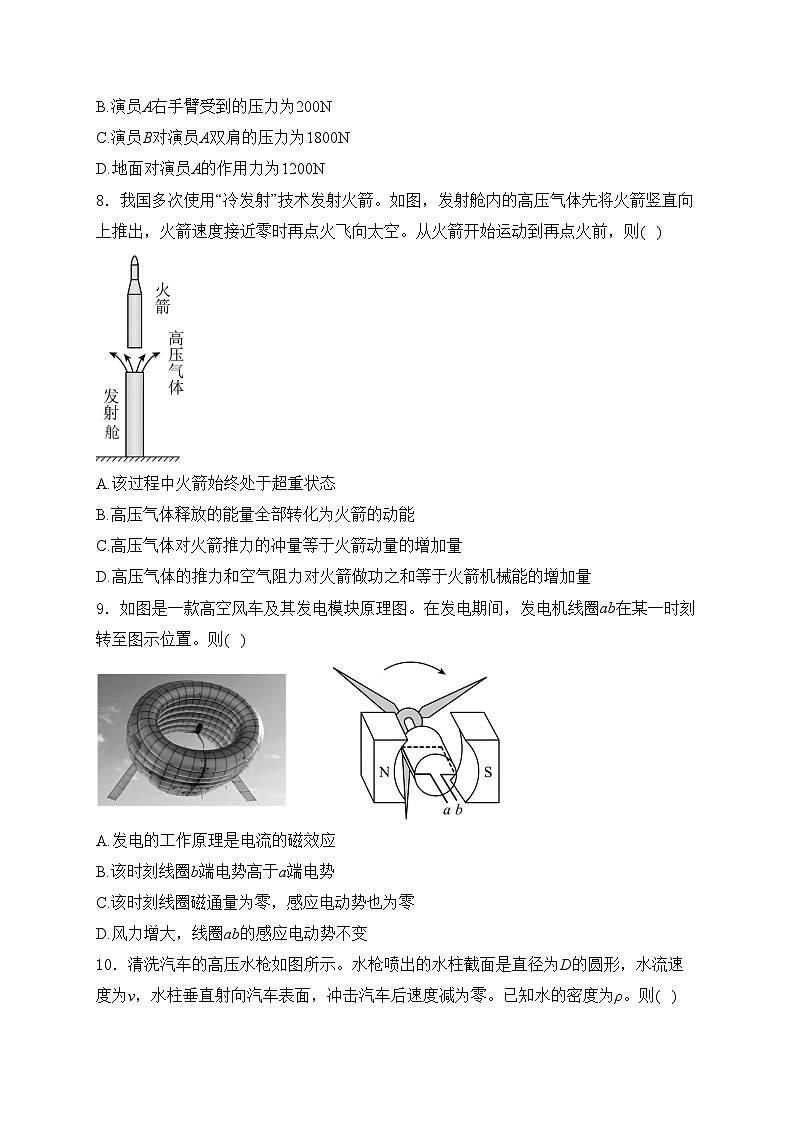 B.演员$A$右手臂受到的压力为200N

C.演员$B$对演员$A$双肩的压力为1800N

D.地面对演员$A$的作用力为1200N

8．我国多次使用“冷发射”技术发射火箭。如图，发射舱内的高压气体先将火箭竖直向上推出，火箭速度接近零时再点火飞向太空。从火箭开始运动到再点火前，则(  )

火箭

高压气体

发射舱

A.该过程中火箭始终处于超重状态

B.高压气体释放的能量全部转化为火箭的动能

C.高压气体对火箭推力的冲量等于火箭动量的增加量

D.高压气体的推力和空气阻力对火箭做功之和等于火箭机械能的增加量

9．如图是一款高空风车及其发电模块原理图。在发电期间，发电机线圈$ab$在某一时刻转至图示位置。则(  )

N S

$a$ $b$

A.发电的工作原理是电流的磁效应

B.该时刻线圈$b$端电势高于$a$端电势

C.该时刻线圈磁通量为零，感应电动势也为零

D.风力增大，线圈$ab$的感应电动势不变

10．清洗汽车的高压水枪如图所示。水枪喷出的水柱截面是直径为$D$的圆形，水流速度为$v$，水柱垂直射向汽车表面，冲击汽车后速度减为零。已知水的密度为$\rho$。则(  )