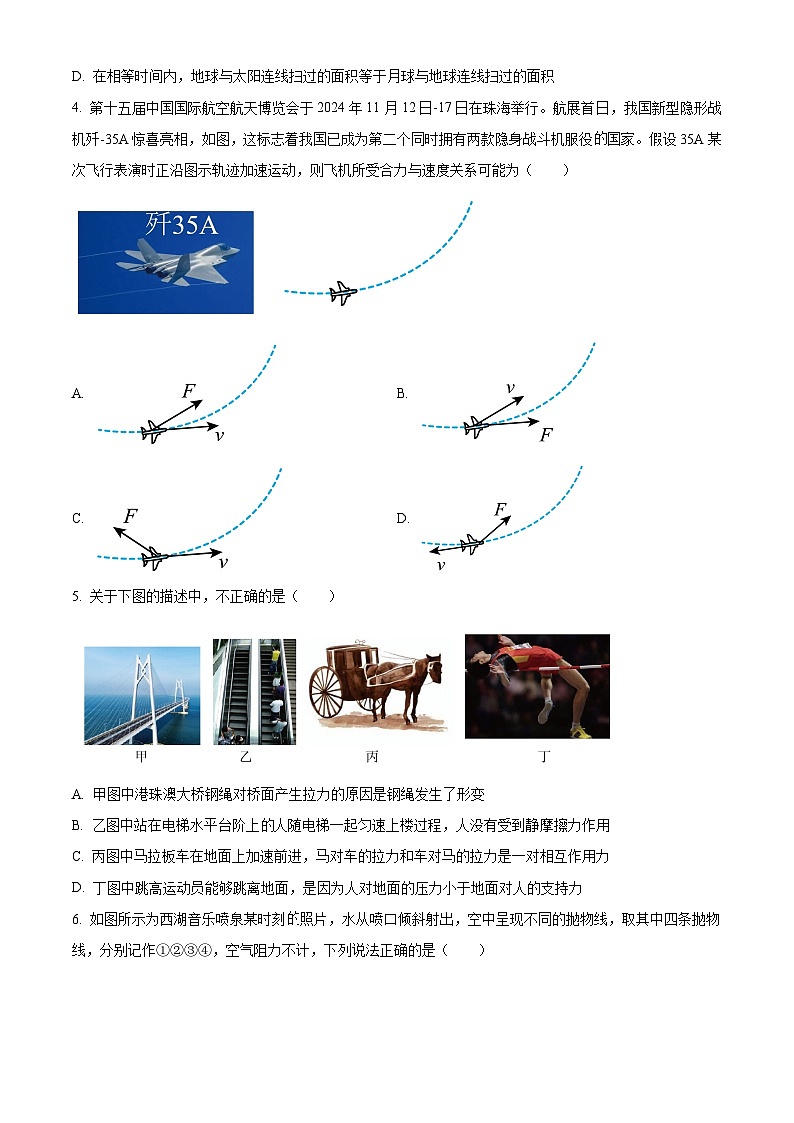 D. 在相等时间内，地球与太阳连线扫过的面积等于月球与地球连线扫过的面积

4. 第十五届中国国际航空航天博览会于 2024 年 11 月 12 日-17 日在珠海举行。航展首日，我国新型隐形战机歼-35A 惊喜亮相，如图，这标志着我国已成为第二个同时拥有两款隐身战斗机服役的国家。假设 35A 某次飞行表演时正沿图示轨迹加速运动，则飞机所受合力与速度关系可能为（　　）

歼35A

A. $F$ $v$

B. $v$ $F$

C. $F$ $v$

D. $F$ $v$

5. 关于下图的描述中，不正确的是（　　）

甲　乙　丙　丁

A. 甲图中港珠澳大桥钢绳对桥面产生拉力的原因是钢绳发生了形变

B. 乙图中站在电梯水平台阶上的人随电梯一起匀速上楼过程，人没有受到静摩擦力作用

C. 丙图中马拉板车在地面上加速前进，马对车的拉力和车对马的拉力是一对相互作用力

D. 丁图中跳高运动员能够跳离地面，是因为人对地面的压力小于地面对人的支持力

6. 如图所示为西湖音乐喷泉某时刻的照片，水从喷口倾斜射出，空中呈现不同的抛物线，取其中四条抛物线，分别记作①②③④，空气阻力不计，下列说法正确的是（　　）