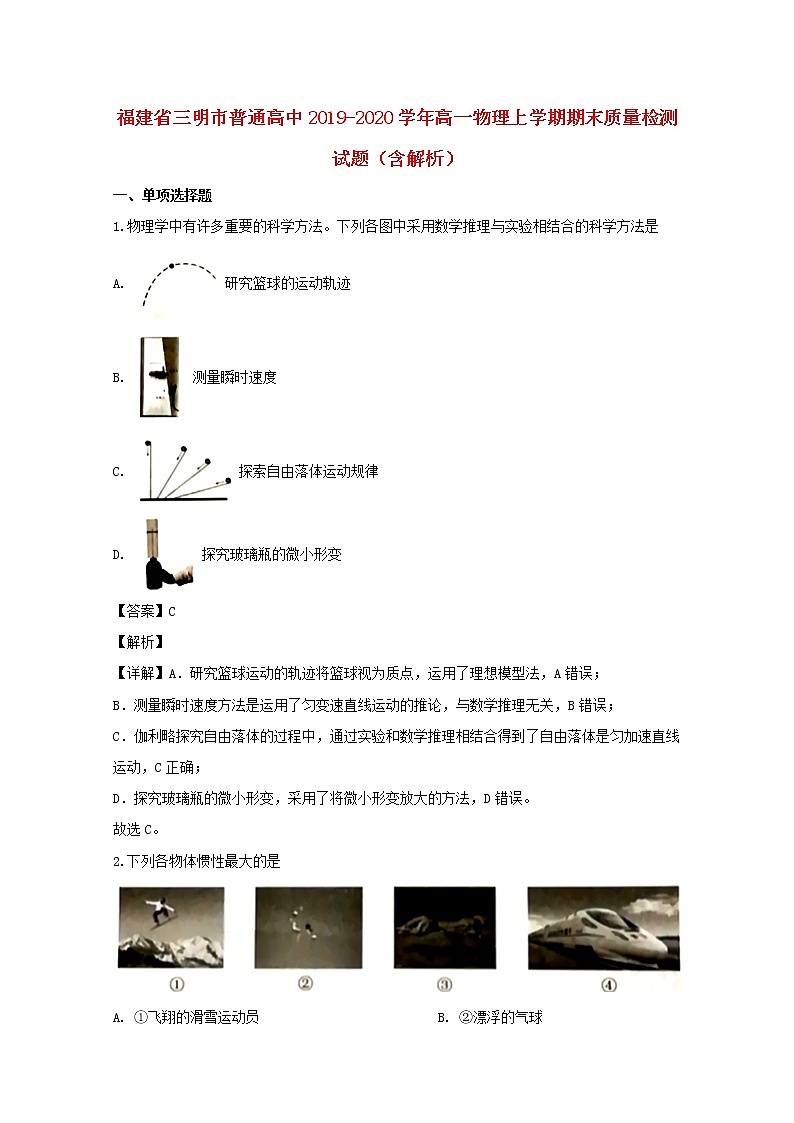 福建省三明市普通高中2019-2020学年高一物理上学期期末质量检测试题（含解析）

一、单项选择题

1.物理学中有许多重要的科学方法。下列各图中采用数学推理与实验相结合的科学方法是

A. 研究篮球的运动轨迹

B. 测量瞬时速度

C. 探索自由落体运动规律

D. 探究玻璃瓶的微小形变

【答案】C

【解析】

【详解】A．研究篮球运动的轨迹将篮球视为质点，运用了理想模型法，A错误；

B．测量瞬时速度方法是运用了匀变速直线运动的推论，与数学推理无关，B错误；

C．伽利略探究自由落体的过程中，通过实验和数学推理相结合得到了自由落体是匀加速直线运动，C正确；

D．探究玻璃瓶的微小形变，采用了将微小形变放大的方法，D错误。

故选C。

2.下列各物体惯性最大的是

① ② ③ ④

A. ①飞翔的滑雪运动员

B. ②漂浮的气球