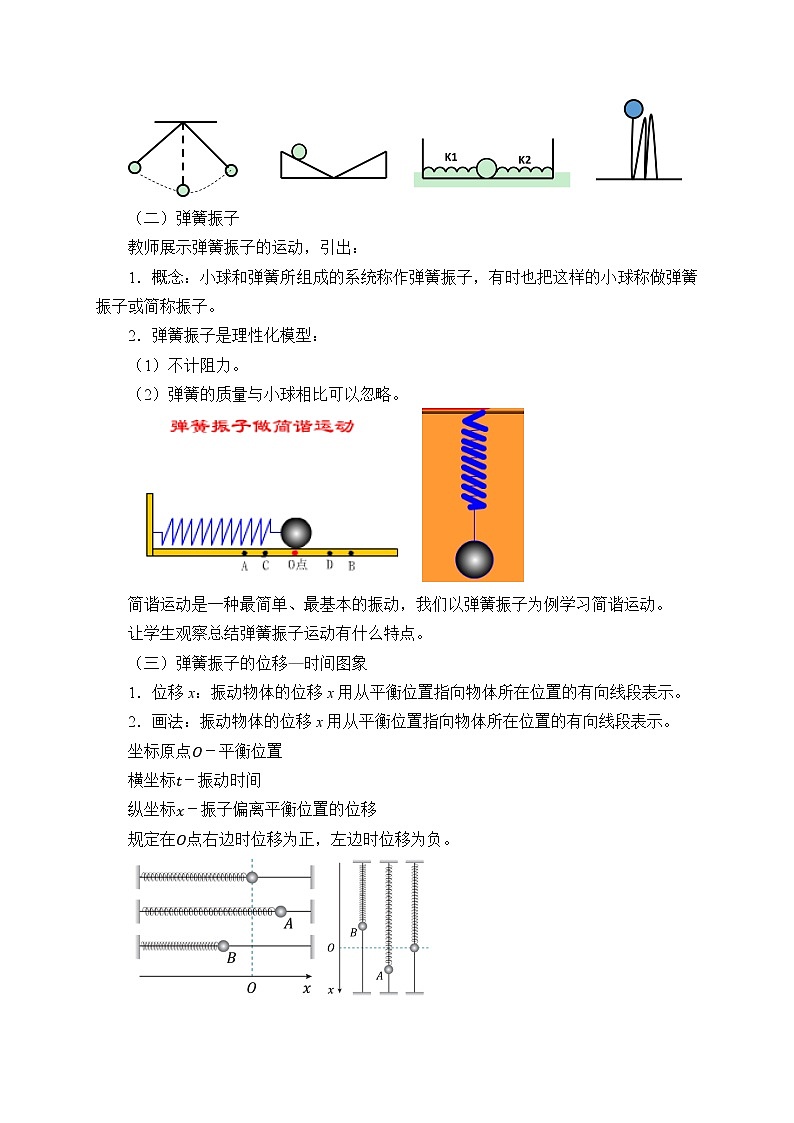 K1 K2

（二）弹簧振子

教师展示弹簧振子的运动，引出：

1．概念：小球和弹簧所组成的系统称作弹簧振子，有时也把这样的小球称做弹簧振子或简称振子。

2．弹簧振子是理性化模型：

（1）不计阻力。

（2）弹簧的质量与小球相比可以忽略。

弹簧振子做简谐运动

A C O点 D B

简谐运动是一种最简单、最基本的振动，我们以弹簧振子为例学习简谐运动。

让学生观察总结弹簧振子运动有什么特点。

（三）弹簧振子的位移—时间图象

1．位移 $x$：振动物体的位移 $x$ 用从平衡位置指向物体所在位置的有向线段表示。

2．画法：振动物体的位移 $x$ 用从平衡位置指向物体所在位置的有向线段表示。

坐标原点$O$－平衡位置

横坐标$t$－振动时间

纵坐标$x$－振子偏离平衡位置的位移

规定在$O$点右边时位移为正，左边时位移为负。

A B O x B O A x