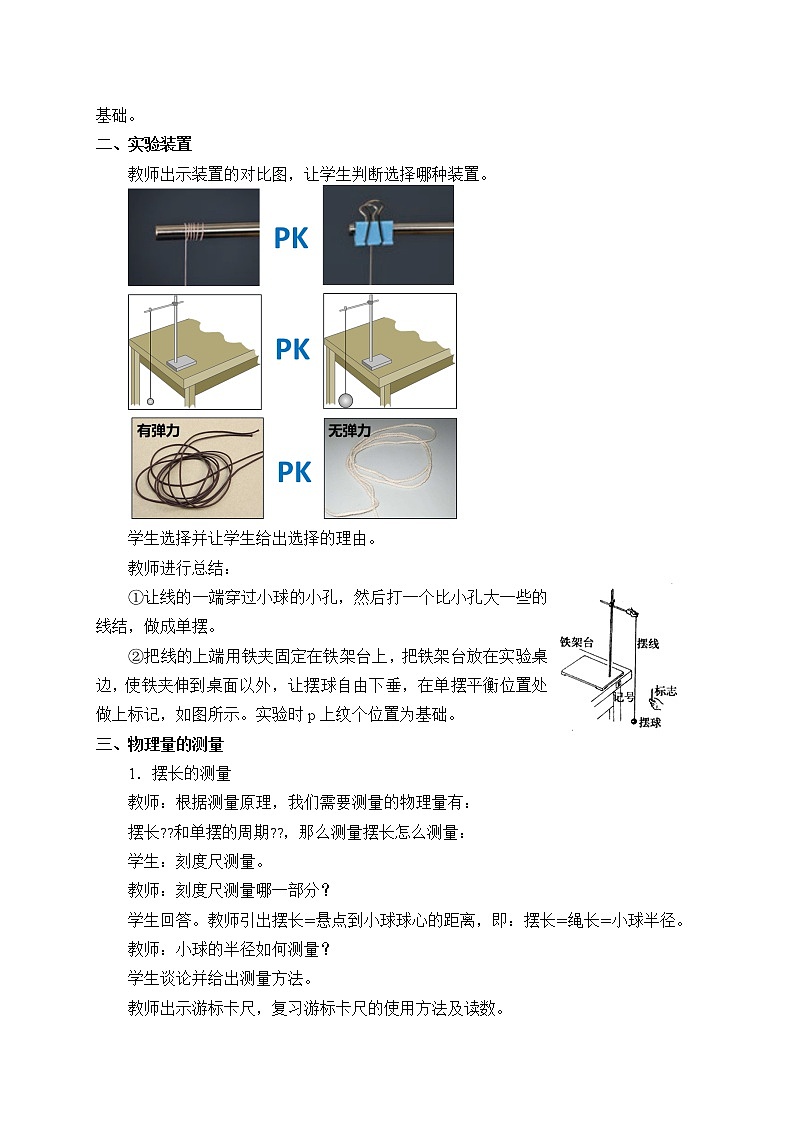 基础。

二、实验装置

教师出示装置的对比图，让学生判断选择哪种装置。

PK

PK

有弹力

PK

无弹力

学生选择并让学生给出选择的理由。

教师进行总结：

①让线的一端穿过小球的小孔，然后打一个比小孔大一些的线结，做成单摆。

②把线的上端用铁夹固定在铁架台上，把铁架台放在实验桌边，使铁夹伸到桌面以外，让摆球自由下垂，在单摆平衡位置处做上标记，如图所示。实验时 p 上纹个位置为基础。

铁架台

摆线

记号

标志

摆球

三、物理量的测量

1．摆长的测量

教师：根据测量原理，我们需要测量的物理量有：

摆长??和单摆的周期??，那么测量摆长怎么测量：

学生：刻度尺测量。

教师：刻度尺测量哪一部分？

学生回答。教师引出摆长=悬点到小球球心的距离，即：摆长=绳长=小球半径。

教师：小球的半径如何测量？

学生谈论并给出测量方法。

教师出示游标卡尺，复习游标卡尺的使用方法及读数。