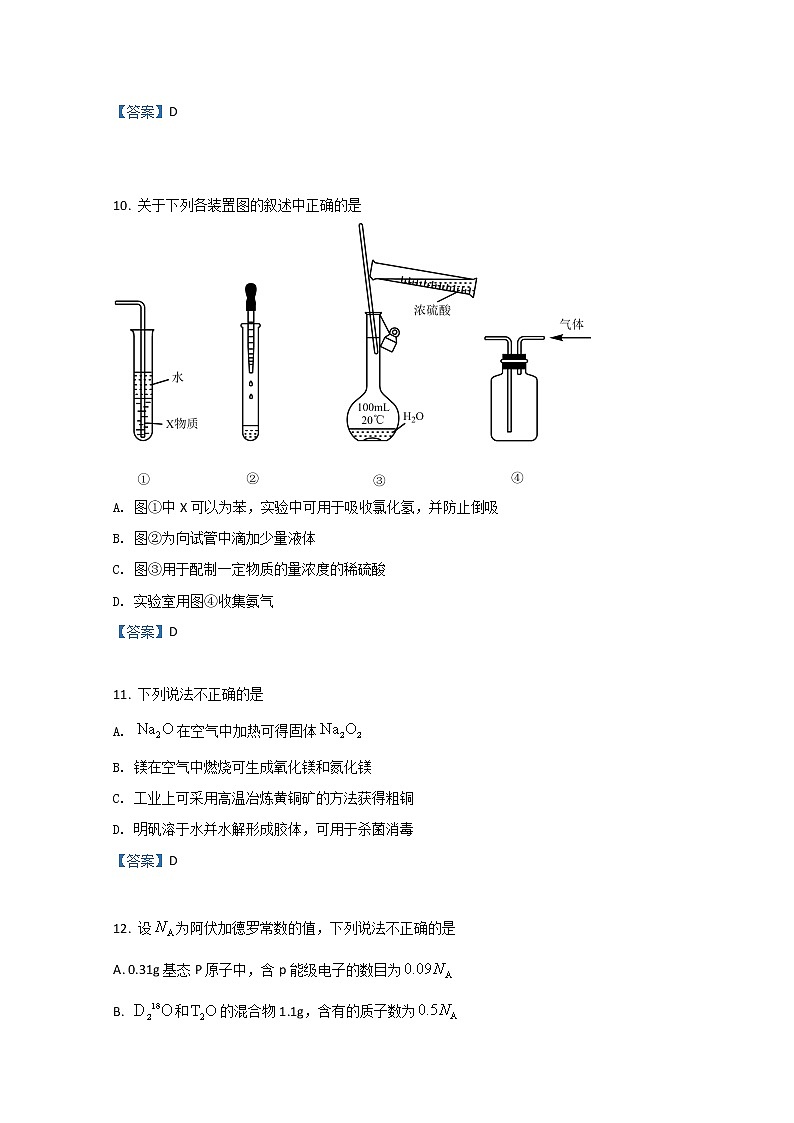 【答案】D

10. 关于下列各装置图的叙述中正确的是

水

X物质

①

②

浓硫酸

100mL
20℃

$H_2O$

③

气体

④

A. 图①中 X 可以为苯，实验中可用于吸收氯化氢，并防止倒吸

B. 图②为向试管中滴加少量液体

C. 图③用于配制一定物质的量浓度的稀硫酸

D. 实验室用图④收集氨气

【答案】D

11. 下列说法不正确的是

A. $Na_2O$ 在空气中加热可得固体 $Na_2O_2$

B. 镁在空气中燃烧可生成氧化镁和氮化镁

C. 工业上可采用高温冶炼黄铜矿的方法获得粗铜

D. 明矾溶于水并水解形成胶体，可用于杀菌消毒

【答案】D

12. 设 $N_A$ 为阿伏加德罗常数的值，下列说法不正确的是

A. 0.31g 基态 P 原子中，含 p 能级电子的数目为 $0.09N_A$

B. $D_2{}^{18}O$ 和 $T_2O$ 的混合物 1.1g，含有的质子数为 $0.5N_A$