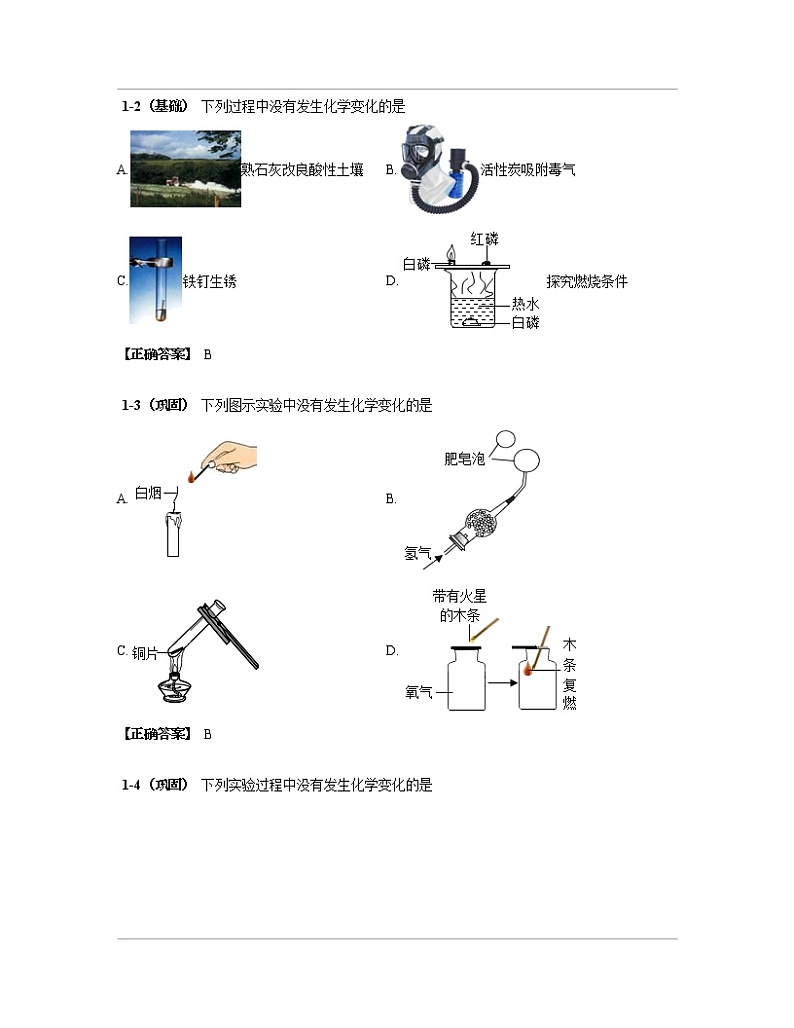 1-2（基础） 下列过程中没有发生化学变化的是

A. 熟石灰改良酸性土壤

B. 活性炭吸附毒气

C. 铁钉生锈

D. 红磷 白磷 热水 白磷 探究燃烧条件

【正确答案】 B

1-3（巩固） 下列图示实验中没有发生化学变化的是

A. 白烟

B. 肥皂泡 氢气

C. 铜片

D. 带有火星的木条 氧气 木条复燃

【正确答案】 B

1-4（巩固） 下列实验过程中没有发生化学变化的是