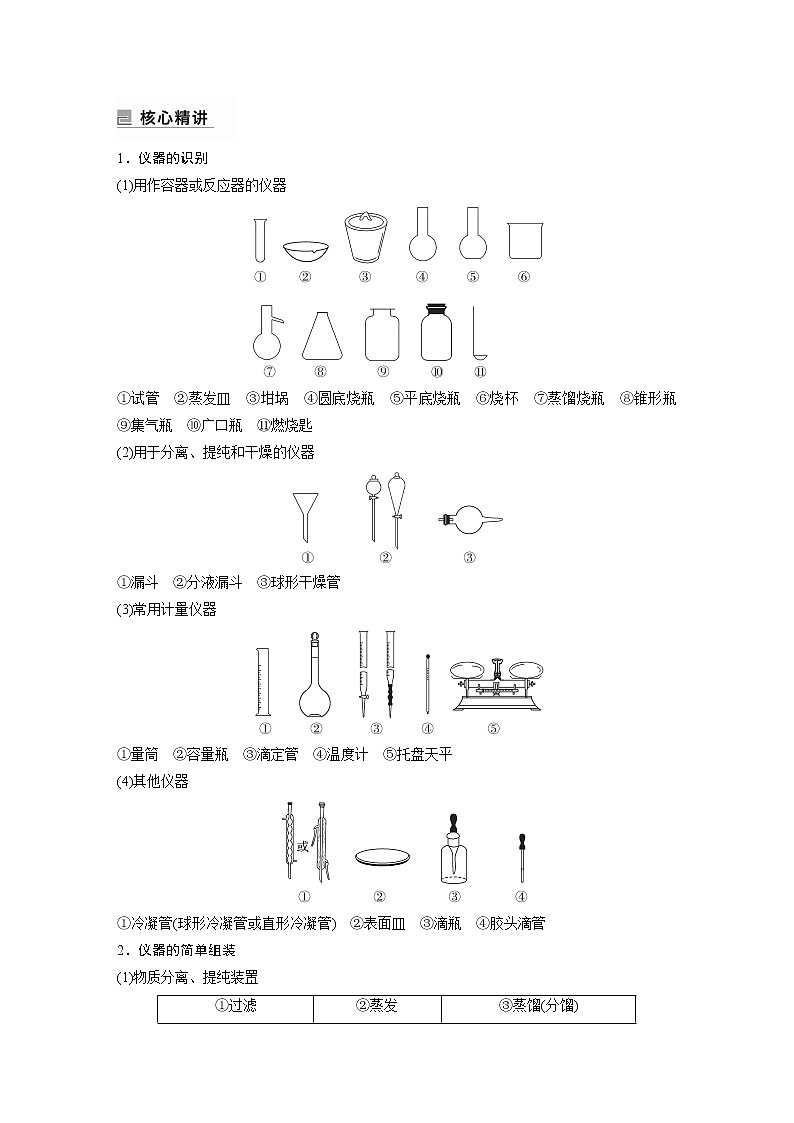 核心精讲

1．仪器的识别

(1)用作容器或反应器的仪器

① ② ③ ④ ⑤ ⑥

⑦ ⑧ ⑨ ⑩ ⑪

①试管 ②蒸发皿 ③坩埚 ④圆底烧瓶 ⑤平底烧瓶 ⑥烧杯 ⑦蒸馏烧瓶 ⑧锥形瓶 ⑨集气瓶 ⑩广口瓶 ⑪燃烧匙

(2)用于分离、提纯和干燥的仪器

① ② ③

①漏斗 ②分液漏斗 ③球形干燥管

(3)常用计量仪器

① ② ③ ④ ⑤

①量筒 ②容量瓶 ③滴定管 ④温度计 ⑤托盘天平

(4)其他仪器

或

① ② ③ ④

①冷凝管(球形冷凝管或直形冷凝管) ②表面皿 ③滴瓶 ④胶头滴管

2．仪器的简单组装

(1)物质分离、提纯装置

| ①过滤 | ②蒸发 | ③蒸馏(分馏) |
|---|---|---|