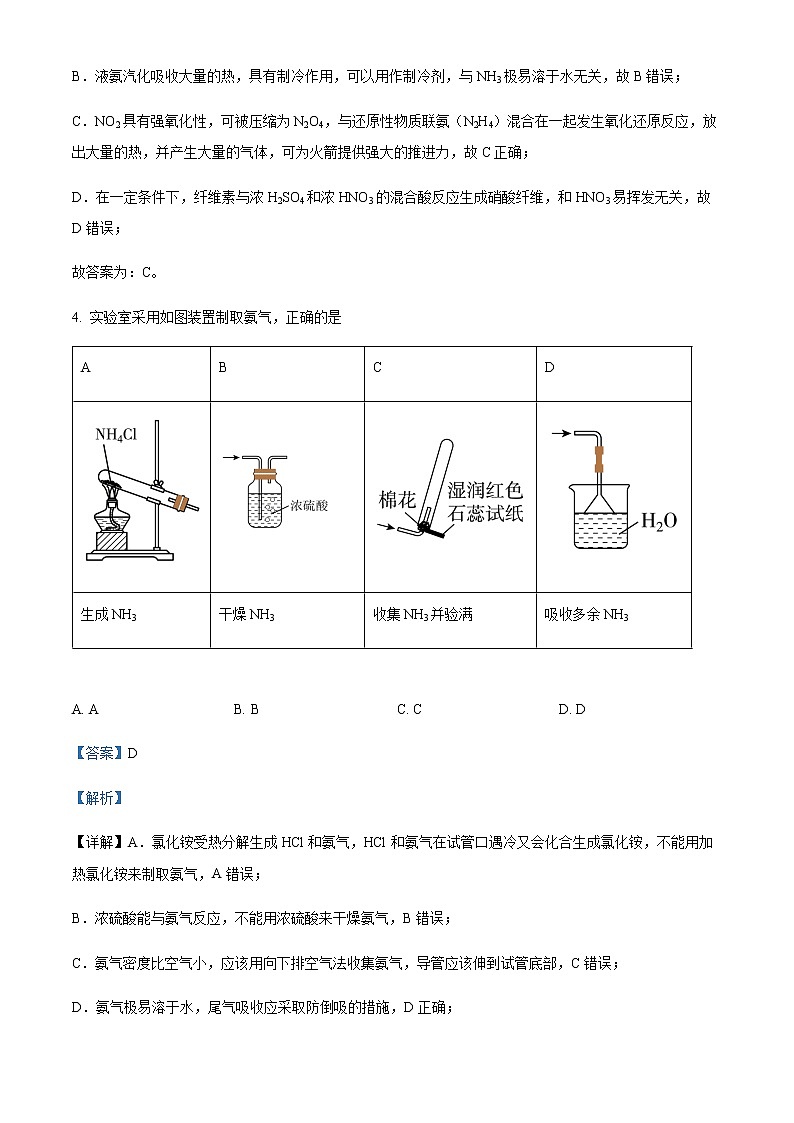 B．液氨汽化吸收大量的热，具有制冷作用，可以用作制冷剂，与 $NH_3$ 极易溶于水无关，故 B 错误；

C．$NO_2$ 具有强氧化性，可被压缩为 $N_2O_4$，与还原性物质联氨（$N_2H_4$）混合在一起发生氧化还原反应，放出大量的热，并产生大量的气体，可为火箭提供强大的推进力，故 C 正确；

D．在一定条件下，纤维素与浓 $H_2SO_4$ 和浓 $HNO_3$ 的混合酸反应生成硝酸纤维，和 $HNO_3$ 易挥发无关，故 D 错误；

故答案为：C。

4. 实验室采用如图装置制取氨气，正确的是

| A | B | C | D |
|---|---|---|---|
| $NH_4Cl$ | 浓硫酸 | 棉花 湿润红色石蕊试纸 | $H_2O$ |
| 生成 $NH_3$ | 干燥 $NH_3$ | 收集 $NH_3$ 并验满 | 吸收多余 $NH_3$ |

A. A　　B. B　　C. C　　D. D

【答案】D

【解析】

【详解】A．氯化铵受热分解生成 HCl 和氨气，HCl 和氨气在试管口遇冷又会化合生成氯化铵，不能用加热氯化铵来制取氨气，A 错误；

B．浓硫酸能与氨气反应，不能用浓硫酸来干燥氨气，B 错误；

C．氨气密度比空气小，应该用向下排空气法收集氨气，导管应该伸到试管底部，C 错误；

D．氨气极易溶于水，尾气吸收应采取防倒吸的措施，D 正确；