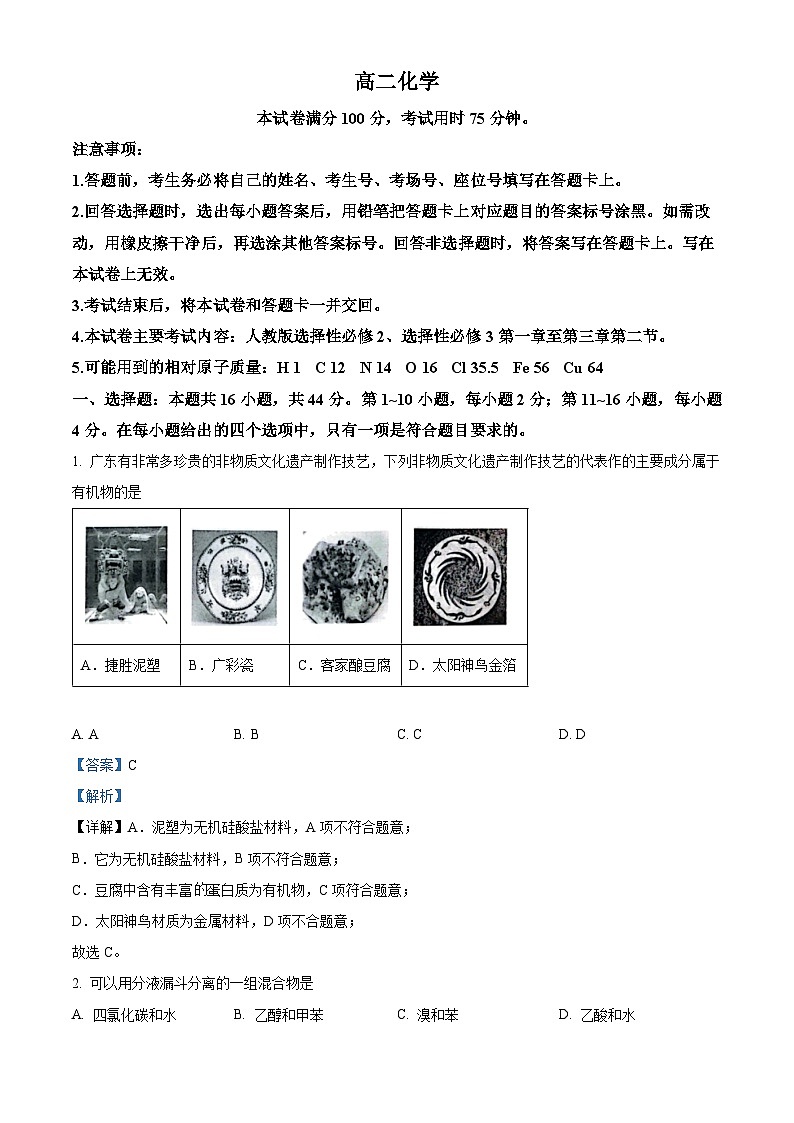 高二化学

本试卷满分 100 分，考试用时 75 分钟。

注意事项：

1.答题前，考生务必将自己的姓名、考生号、考场号、座位号填写在答题卡上。

2.回答选择题时，选出每小题答案后，用铅笔把答题卡上对应题目的答案标号涂黑。如需改动，用橡皮擦干净后，再选涂其他答案标号。回答非选择题时，将答案写在答题卡上。写在本试卷上无效。

3.考试结束后，将本试卷和答题卡一并交回。

4.本试卷主要考试内容：人教版选择性必修 2、选择性必修 3 第一章至第三章第二节。

5.可能用到的相对原子质量：H 1　C 12　N 14　O 16　Cl 35.5　Fe 56　Cu 64

一、选择题：本题共 16 小题，共 44 分。第 1~10 小题，每小题 2 分；第 11~16 小题，每小题 4 分。在每小题给出的四个选项中，只有一项是符合题目要求的。

1. 广东有非常多珍贵的非物质文化遗产制作技艺，下列非物质文化遗产制作技艺的代表作的主要成分属于有机物的是

| | | | |
|---|---|---|---|
| A．捷胜泥塑 | B．广彩瓷 | C．客家酿豆腐 | D．太阳神鸟金箔 |

A. A　　B. B　　C. C　　D. D

【答案】C

【解析】

【详解】A．泥塑为无机硅酸盐材料，A 项不符合题意；

B．它为无机硅酸盐材料，B 项不符合题意；

C．豆腐中含有丰富的蛋白质为有机物，C 项符合题意；

D．太阳神鸟材质为金属材料，D 项不合题意；

故选 C。

2. 可以用分液漏斗分离的一组混合物是

A. 四氯化碳和水　　B. 乙醇和甲苯　　C. 溴和苯　　D. 乙酸和水