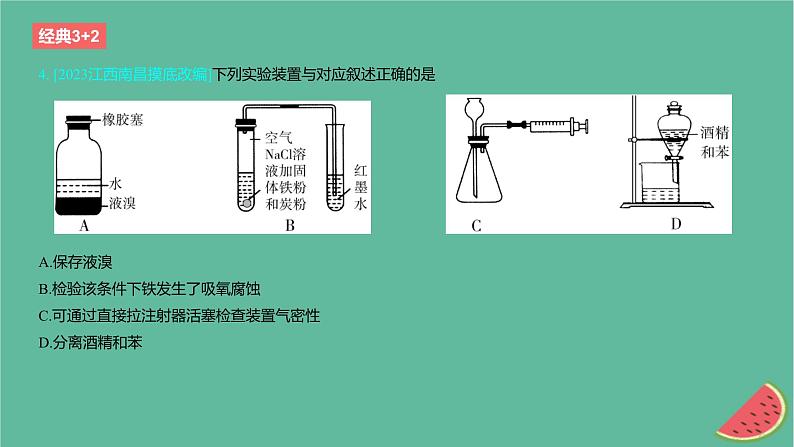 经典3+2

4. [2023江西南昌摸底改编]下列实验装置与对应叙述正确的是

橡胶塞
水
液溴
A

空气
NaCl溶液加固体铁粉和炭粉
红墨水
B

C

酒精和苯
D

A.保存液溴
B.检验该条件下铁发生了吸氧腐蚀
C.可通过直接拉注射器活塞检查装置气密性
D.分离酒精和苯