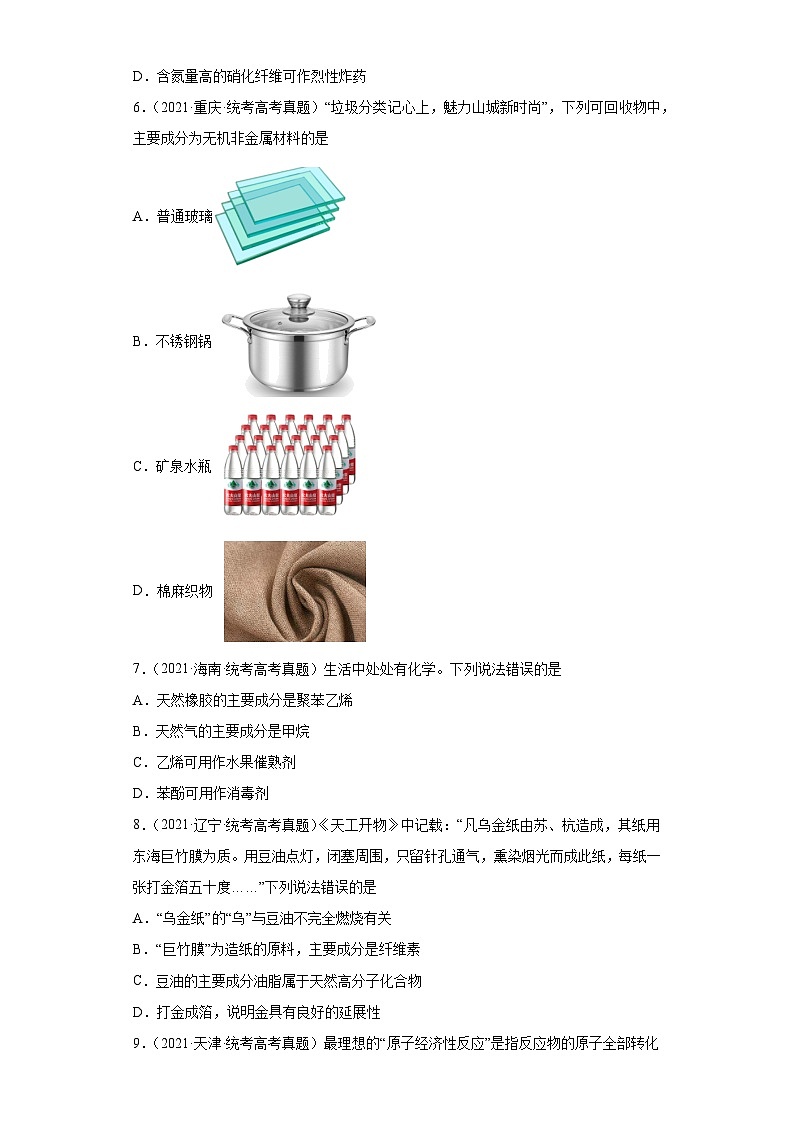 D．含氮量高的硝化纤维可作烈性炸药

6．（2021·重庆·统考高考真题）“垃圾分类记心上，魅力山城新时尚”，下列可回收物中，主要成分为无机非金属材料的是

A．普通玻璃

B．不锈钢锅

C．矿泉水瓶

D．棉麻织物

7．（2021·海南·统考高考真题）生活中处处有化学。下列说法错误的是

A．天然橡胶的主要成分是聚苯乙烯

B．天然气的主要成分是甲烷

C．乙烯可用作水果催熟剂

D．苯酚可用作消毒剂

8．（2021·辽宁·统考高考真题）《天工开物》中记载：“凡乌金纸由苏、杭造成，其纸用东海巨竹膜为质。用豆油点灯，闭塞周围，只留针孔通气，熏染烟光而成此纸，每纸一张打金箔五十度……”下列说法错误的是

A．“乌金纸”的“乌”与豆油不完全燃烧有关

B．“巨竹膜”为造纸的原料，主要成分是纤维素

C．豆油的主要成分油脂属于天然高分子化合物

D．打金成箔，说明金具有良好的延展性

9．（2021·天津·统考高考真题）最理想的“原子经济性反应”是指反应物的原子全部转化