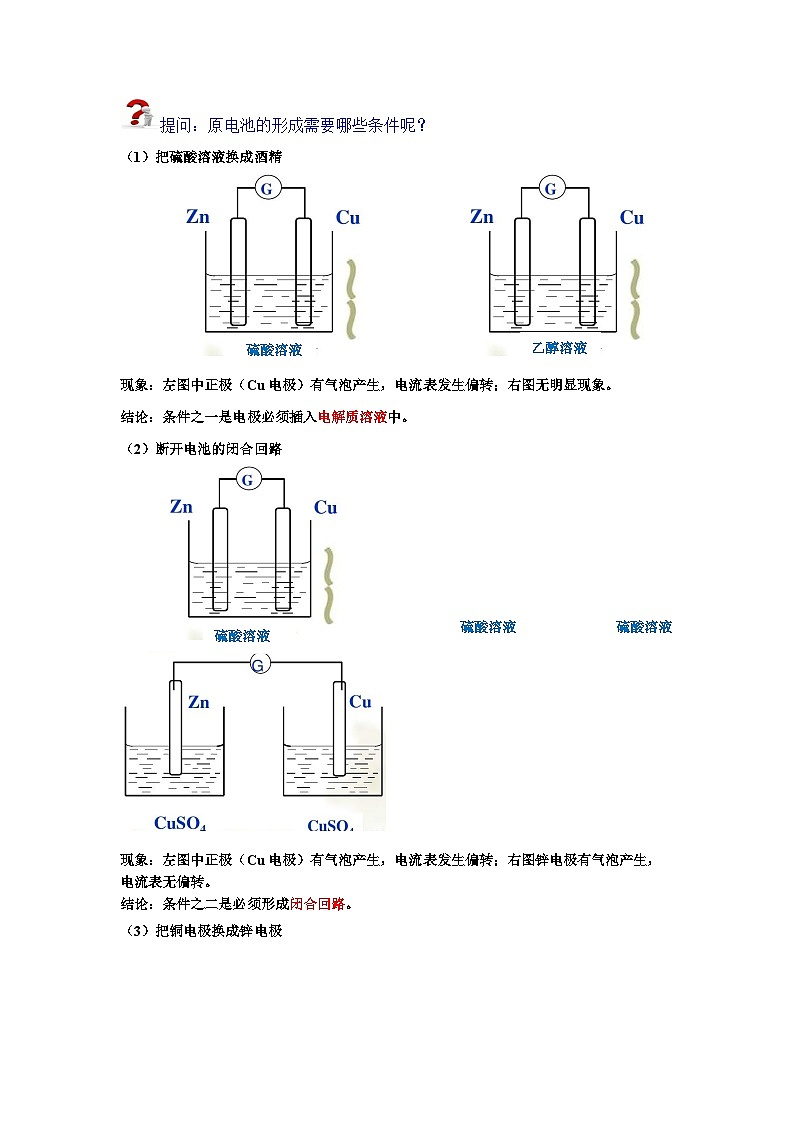 提问：原电池的形成需要哪些条件呢？

（1）把硫酸溶液换成酒精

G

Zn

Cu

硫酸溶液

G

Zn

Cu

乙醇溶液

现象：左图中正极（Cu 电极）有气泡产生，电流表发生偏转；右图无明显现象。

结论：条件之一是电极必须插入电解质溶液中。

（2）断开电池的闭合回路

G

Zn

Cu

硫酸溶液

硫酸溶液

硫酸溶液

G

Zn

Cu

$CuSO_4$

$CuSO_4$

现象：左图中正极（Cu 电极）有气泡产生，电流表发生偏转；右图锌电极有气泡产生，电流表无偏转。

结论：条件之二是必须形成闭合回路。

（3）把铜电极换成锌电极