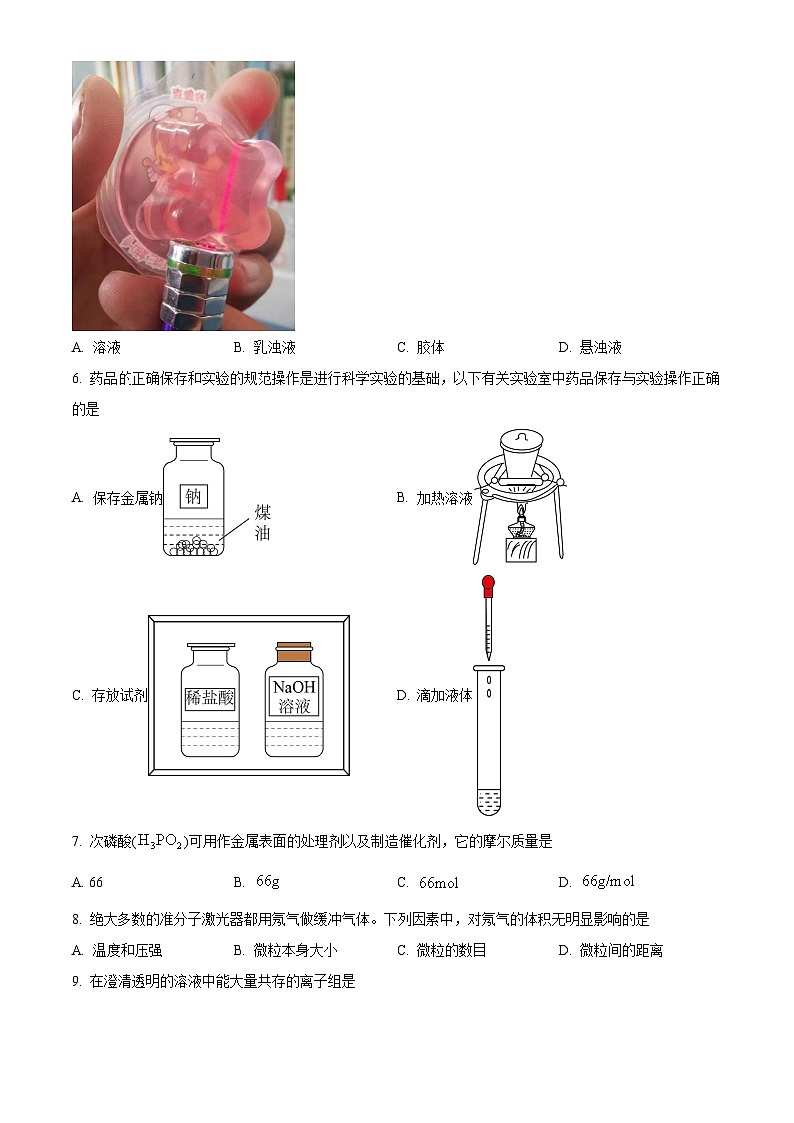 A. 溶液　　B. 乳浊液　　C. 胶体　　D. 悬浊液

6. 药品的正确保存和实验的规范操作是进行科学实验的基础，以下有关实验室中药品保存与实验操作正确的是

A. 保存金属钠

钠

煤油

B. 加热溶液

C. 存放试剂

稀盐酸

NaOH 溶液

D. 滴加液体

7. 次磷酸($H_3PO_2$)可用作金属表面的处理剂以及制造催化剂，它的摩尔质量是

A. 66　　B. 66g　　C. 66mol　　D. 66g/mol

8. 绝大多数的准分子激光器都用氖气做缓冲气体。下列因素中，对氖气的体积无明显影响的是

A. 温度和压强　　B. 微粒本身大小　　C. 微粒的数目　　D. 微粒间的距离

9. 在澄清透明的溶液中能大量共存的离子组是