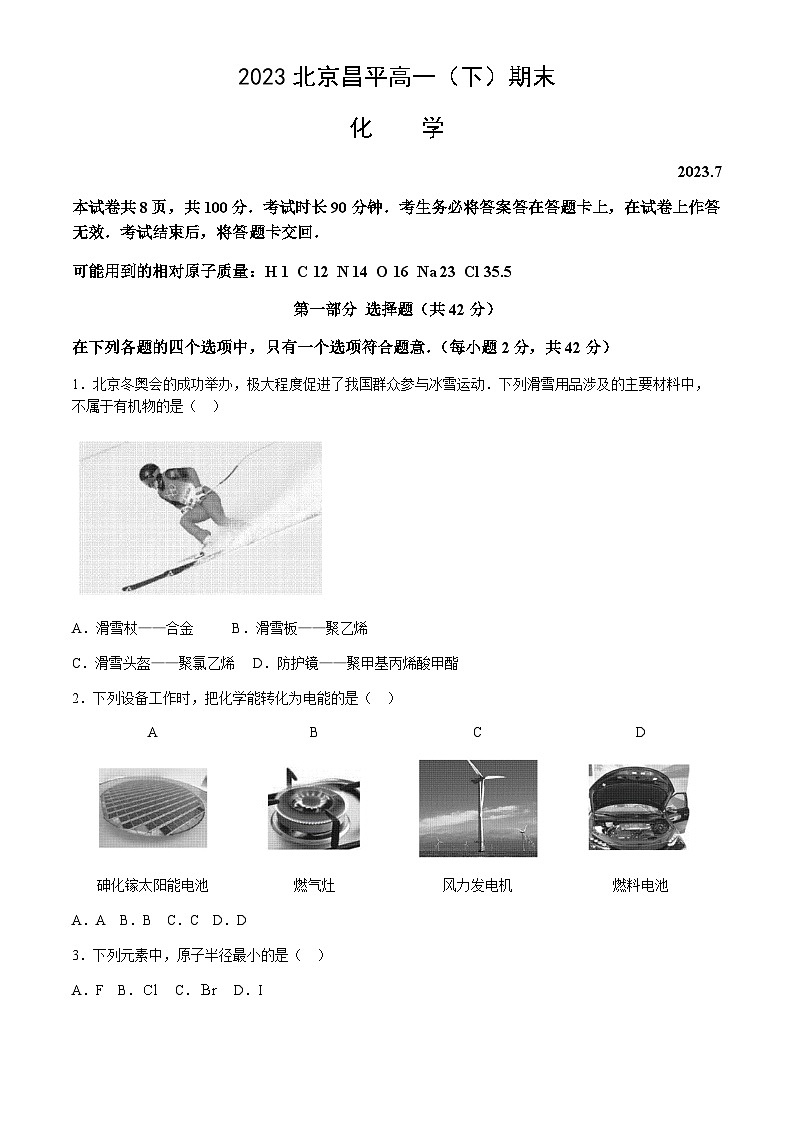 2023 北京昌平高一（下）期末

化　学

2023.7

本试卷共 8 页，共 100 分．考试时长 90 分钟．考生务必将答案答在答题卡上，在试卷上作答无效．考试结束后，将答题卡交回．

可能用到的相对原子质量：H 1 C 12 N 14 O 16 Na 23 Cl 35.5

第一部分 选择题（共 42 分）

在下列各题的四个选项中，只有一个选项符合题意．（每小题 2 分，共 42 分）

1．北京冬奥会的成功举办，极大程度促进了我国群众参与冰雪运动．下列滑雪用品涉及的主要材料中，不属于有机物的是（　）

A．滑雪杖——合金　　B．滑雪板——聚乙烯

C．滑雪头盔——聚氯乙烯　D．防护镜——聚甲基丙烯酸甲酯

2．下列设备工作时，把化学能转化为电能的是（　）

| A | B | C | D |
|---|---|---|---|
| 砷化镓太阳能电池 | 燃气灶 | 风力发电机 | 燃料电池 |

A．A　B．B　C．C　D．D

3．下列元素中，原子半径最小的是（　）

A．F　B．Cl　C．Br　D．I