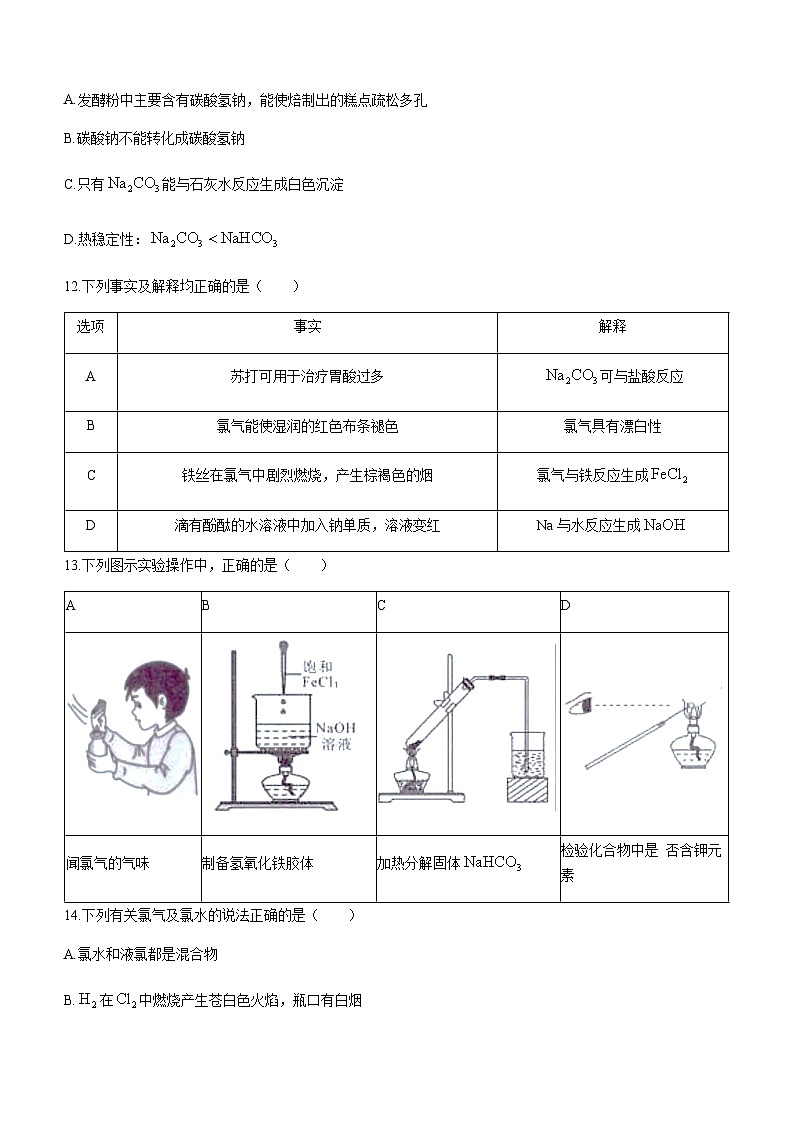 A.发酵粉中主要含有碳酸氢钠，能使焙制出的糕点疏松多孔

B.碳酸钠不能转化成碳酸氢钠

C.只有 $Na_2CO_3$ 能与石灰水反应生成白色沉淀

D.热稳定性：$Na_2CO_3 < NaHCO_3$

12.下列事实及解释均正确的是（　　）

| 选项 | 事实 | 解释 |
|---|---|---|
| A | 苏打可用于治疗胃酸过多 | $Na_2CO_3$ 可与盐酸反应 |
| B | 氯气能使湿润的红色布条褪色 | 氯气具有漂白性 |
| C | 铁丝在氯气中剧烈燃烧，产生棕褐色的烟 | 氯气与铁反应生成 $FeCl_2$ |
| D | 滴有酚酞的水溶液中加入钠单质，溶液变红 | Na 与水反应生成 NaOH |

13.下列图示实验操作中，正确的是（　　）

| A | B | C | D |
|---|---|---|---|
| | 饱和 $FeCl_3$ NaOH 溶液 | | |
| 闻氯气的气味 | 制备氢氧化铁胶体 | 加热分解固体 $NaHCO_3$ | 检验化合物中是 否含钾元素 |

14.下列有关氯气及氯水的说法正确的是（　　）

A.氯水和液氯都是混合物

B. $H_2$ 在 $Cl_2$ 中燃烧产生苍白色火焰，瓶口有白烟