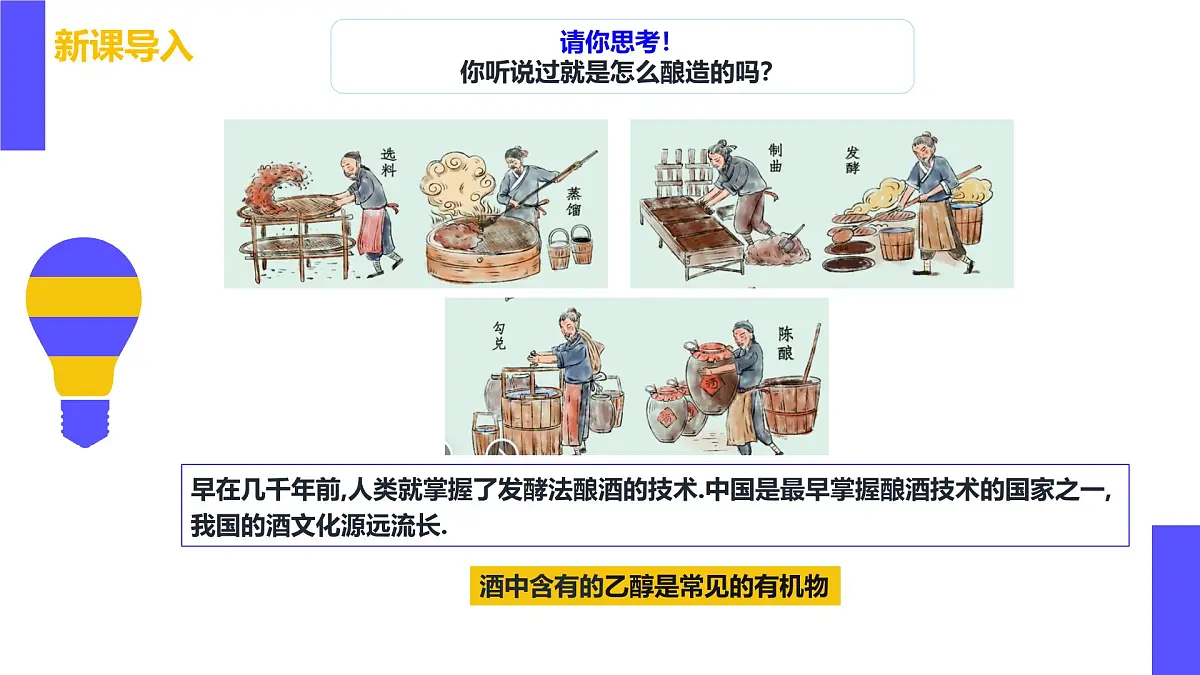 新课导入

请你思考！
你听说过就是怎么酿造的吗？

选料
蒸馏
制曲
发酵
勾兑
陈酿

早在几千年前,人类就掌握了发酵法酿酒的技术.中国是最早掌握酿酒技术的国家之一,我国的酒文化源远流长.

酒中含有的乙醇是常见的有机物