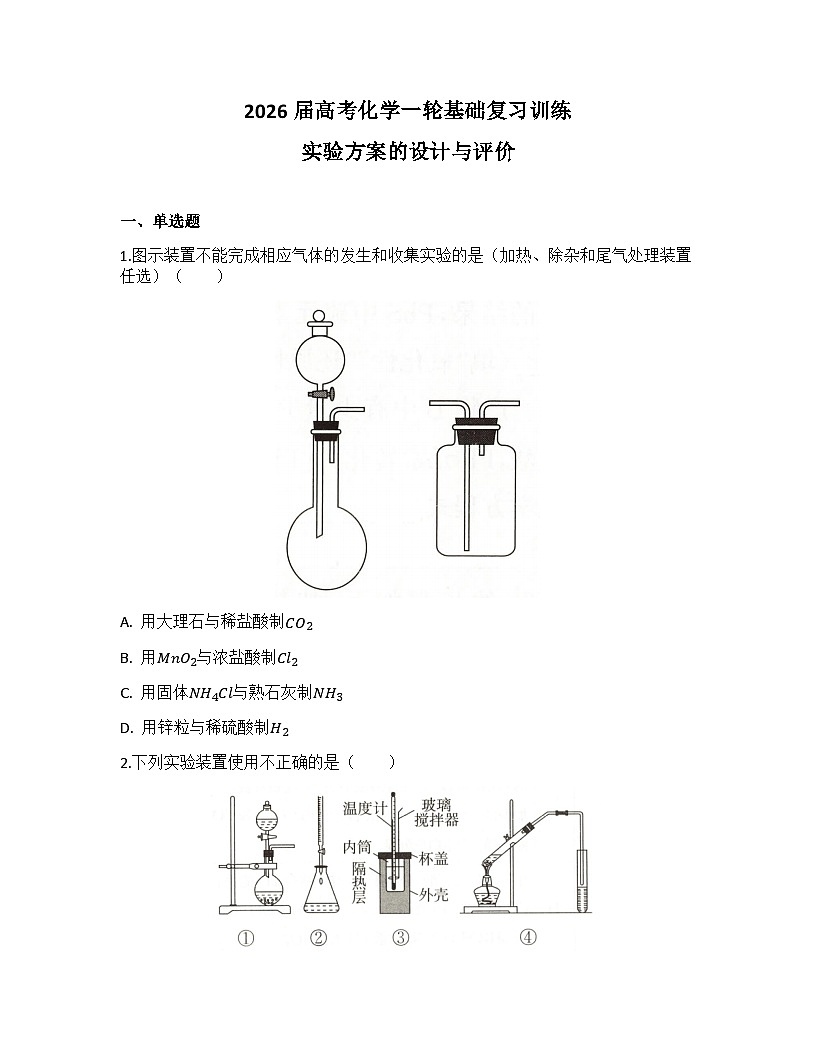 2026 届高考化学一轮基础复习训练

实验方案的设计与评价

一、单选题

1.图示装置不能完成相应气体的发生和收集实验的是（加热、除杂和尾气处理装置任选）（　　）

A. 用大理石与稀盐酸制$CO_2$

B. 用$MnO_2$与浓盐酸制$Cl_2$

C. 用固体$NH_4Cl$与熟石灰制$NH_3$

D. 用锌粒与稀硫酸制$H_2$

2.下列实验装置使用不正确的是（　　）

温度计
玻璃搅拌器
内筒
杯盖
隔热层
外壳

①　②　③　④