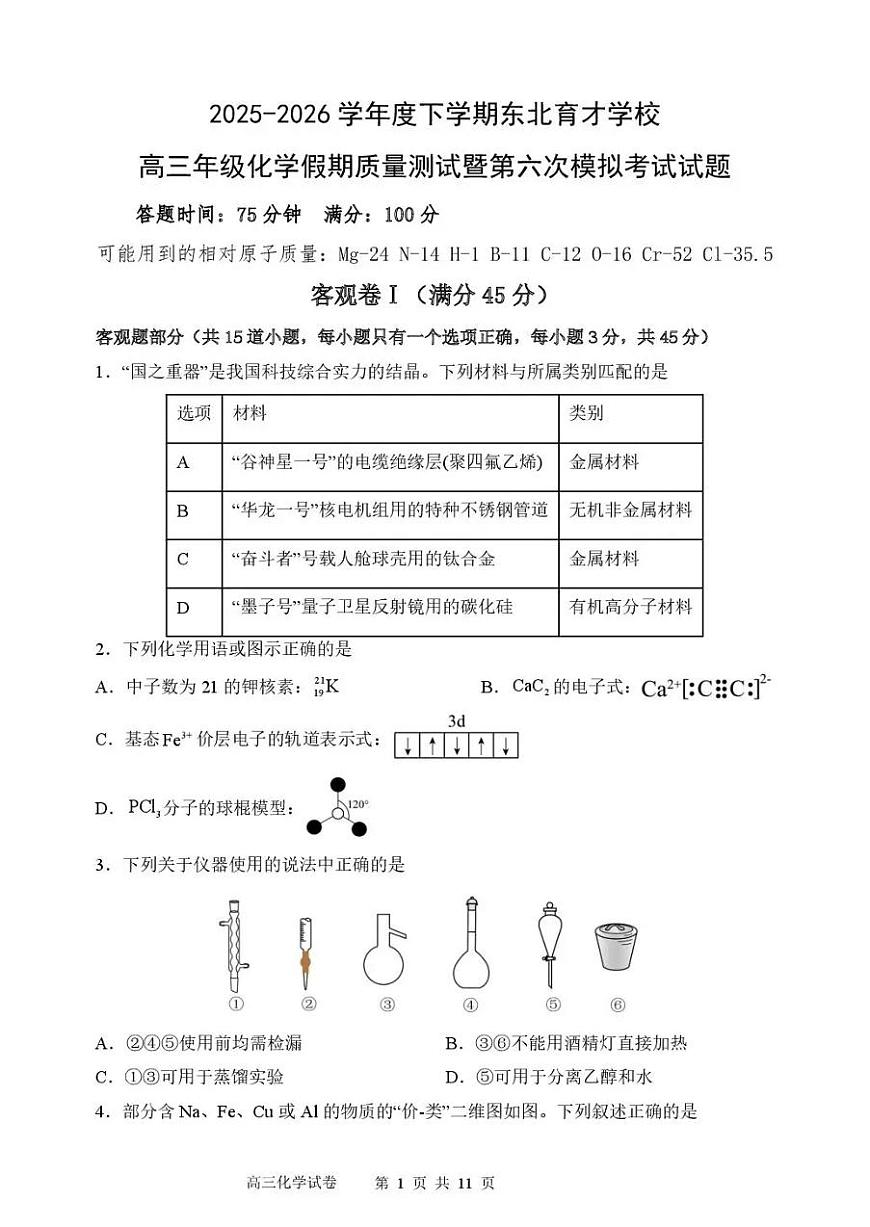 2025-2026 学年度下学期东北育才学校

高三年级化学假期质量测试暨第六次模拟考试试题

答题时间：75 分钟　满分：100 分

可能用到的相对原子质量：Mg-24 N-14 H-1 B-11 C-12 O-16 Cr-52 Cl-35.5

客观卷 I（满分 45 分）

客观题部分（共 15 道小题，每小题只有一个选项正确，每小题 3 分，共 45 分）

1．“国之重器”是我国科技综合实力的结晶。下列材料与所属类别匹配的是

| 选项 | 材料 | 类别 |
|---|---|---|
| A | “谷神星一号”的电缆绝缘层(聚四氟乙烯) | 金属材料 |
| B | “华龙一号”核电机组用的特种不锈钢管道 | 无机非金属材料 |
| C | “奋斗者”号载人舱球壳用的钛合金 | 金属材料 |
| D | “墨子号”量子卫星反射镜用的碳化硅 | 有机高分子材料 |

2．下列化学用语或图示正确的是

A．中子数为 21 的钾核素：$^{21}_{19}K$

B．$CaC_2$ 的电子式：$Ca^{2+}[:C⋮⋮C:]^{2-}$

C．基态 $Fe^{3+}$ 价层电子的轨道表示式：3d ↓ ↑ ↓ ↑ ↓

D．$PCl_3$ 分子的球棍模型：120°

3．下列关于仪器使用的说法中正确的是

① ② ③ ④ ⑤ ⑥

A．②④⑤使用前均需检漏

B．③⑥不能用酒精灯直接加热

C．①③可用于蒸馏实验

D．⑤可用于分离乙醇和水

4．部分含 Na、Fe、Cu 或 Al 的物质的“价-类”二维图如图。下列叙述正确的是

高三化学试卷　第 1 页 共 11 页