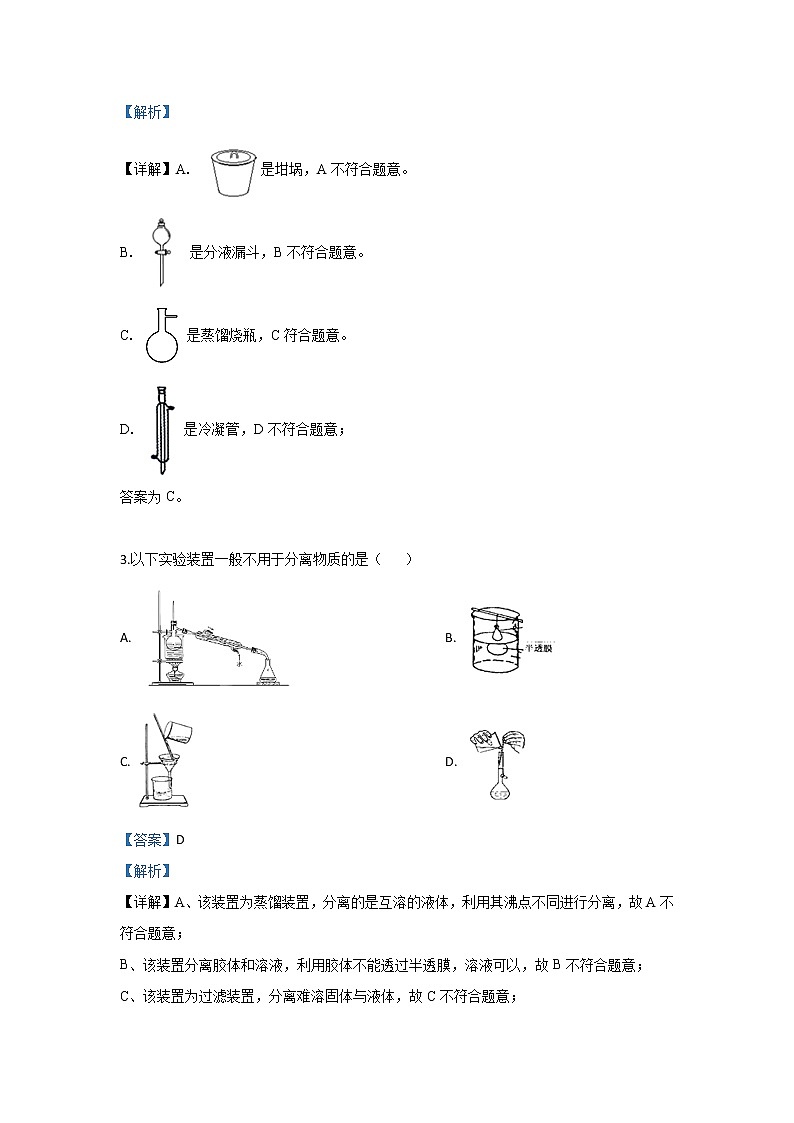 【解析】

【详解】A. 是坩埚，A 不符合题意。

B. 是分液漏斗，B 不符合题意。

C. 是蒸馏烧瓶，C 符合题意。

D. 是冷凝管，D 不符合题意；

答案为 C。

3.以下实验装置一般不用于分离物质的是（　　）

A.

B.

半透膜

C.

D.

【答案】D

【解析】

【详解】A、该装置为蒸馏装置，分离的是互溶的液体，利用其沸点不同进行分离，故 A 不符合题意；

B、该装置分离胶体和溶液，利用胶体不能透过半透膜，溶液可以，故 B 不符合题意；

C、该装置为过滤装置，分离难溶固体与液体，故 C 不符合题意；