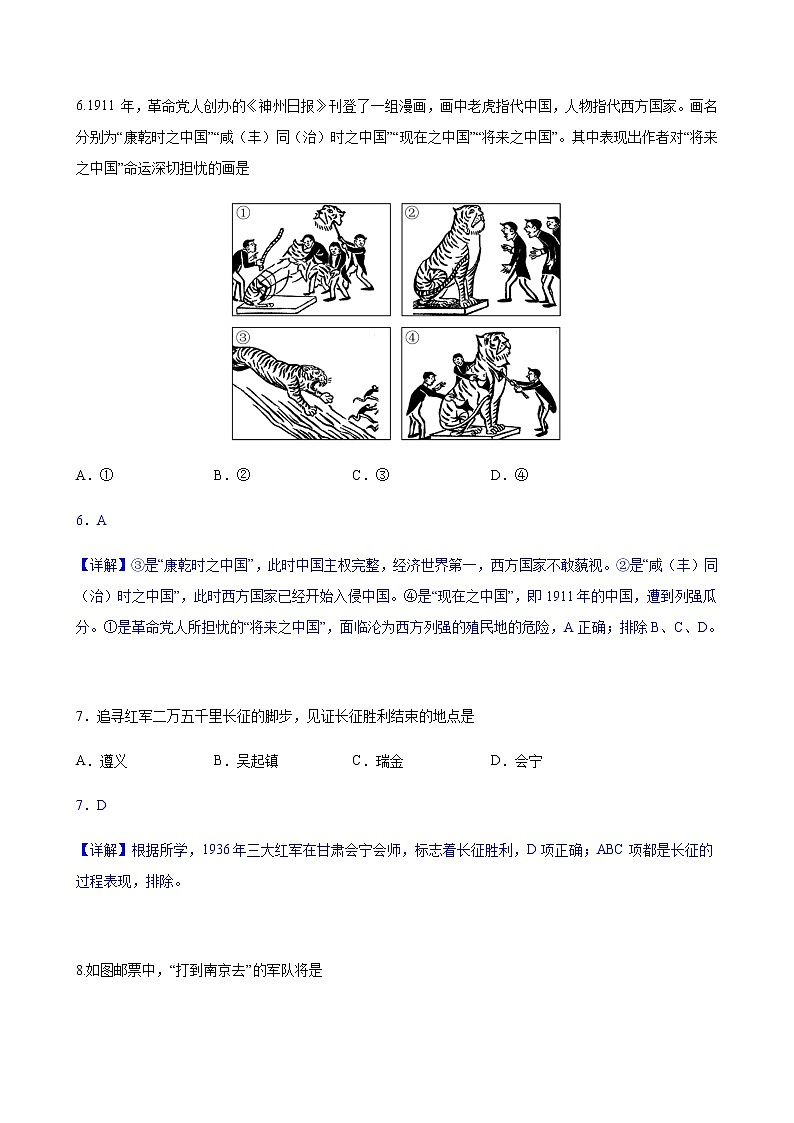 6.1911 年，革命党人创办的《神州日报》刊登了一组漫画，画中老虎指代中国，人物指代西方国家。画名分别为“康乾时之中国”“咸（丰）同（治）时之中国”“现在之中国”“将来之中国”。其中表现出作者对“将来之中国”命运深切担忧的画是

①

②

③

④

A．①　　B．②　　C．③　　D．④

6．A

【详解】③是“康乾时之中国”，此时中国主权完整，经济世界第一，西方国家不敢藐视。②是“咸（丰）同（治）时之中国”，此时西方国家已经开始入侵中国。④是“现在之中国”，即 1911 年的中国，遭到列强瓜分。①是革命党人所担忧的“将来之中国”，面临沦为西方列强的殖民地的危险，A 正确；排除 B、C、D。

7．追寻红军二万五千里长征的脚步，见证长征胜利结束的地点是

A．遵义　　B．吴起镇　　C．瑞金　　D．会宁

7．D

【详解】根据所学，1936 年三大红军在甘肃会宁会师，标志着长征胜利，D 项正确；ABC 项都是长征的过程表现，排除。

8.如图邮票中，“打到南京去”的军队将是