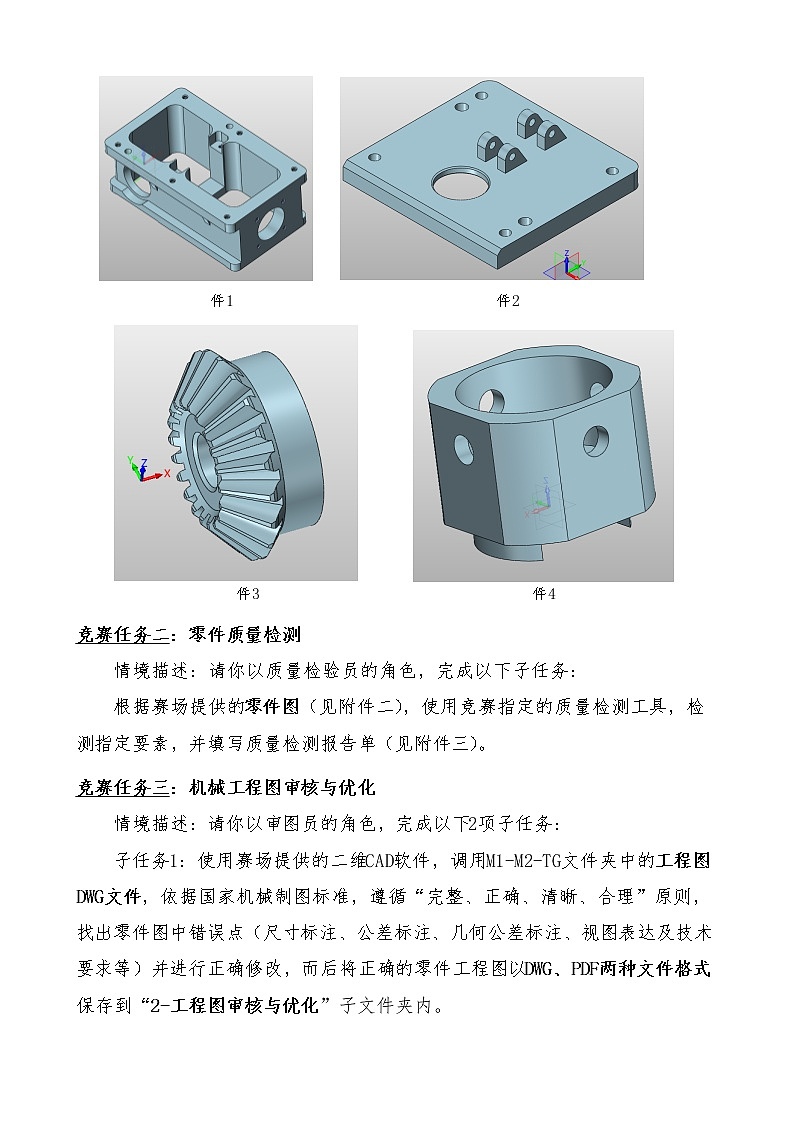 件1

件2

件3

件4

竞赛任务二：零件质量检测

情境描述：请你以质量检验员的角色，完成以下子任务：

根据赛场提供的零件图（见附件二），使用竞赛指定的质量检测工具，检测指定要素，并填写质量检测报告单（见附件三）。

竞赛任务三：机械工程图审核与优化

情境描述：请你以审图员的角色，完成以下2项子任务：

子任务1：使用赛场提供的二维CAD软件，调用M1-M2-TG文件夹中的工程图DWG文件，依据国家机械制图标准，遵循“完整、正确、清晰、合理”原则，找出零件图中错误点（尺寸标注、公差标注、几何公差标注、视图表达及技术要求等）并进行正确修改，而后将正确的零件工程图以DWG、PDF两种文件格式保存到“2-工程图审核与优化”子文件夹内。