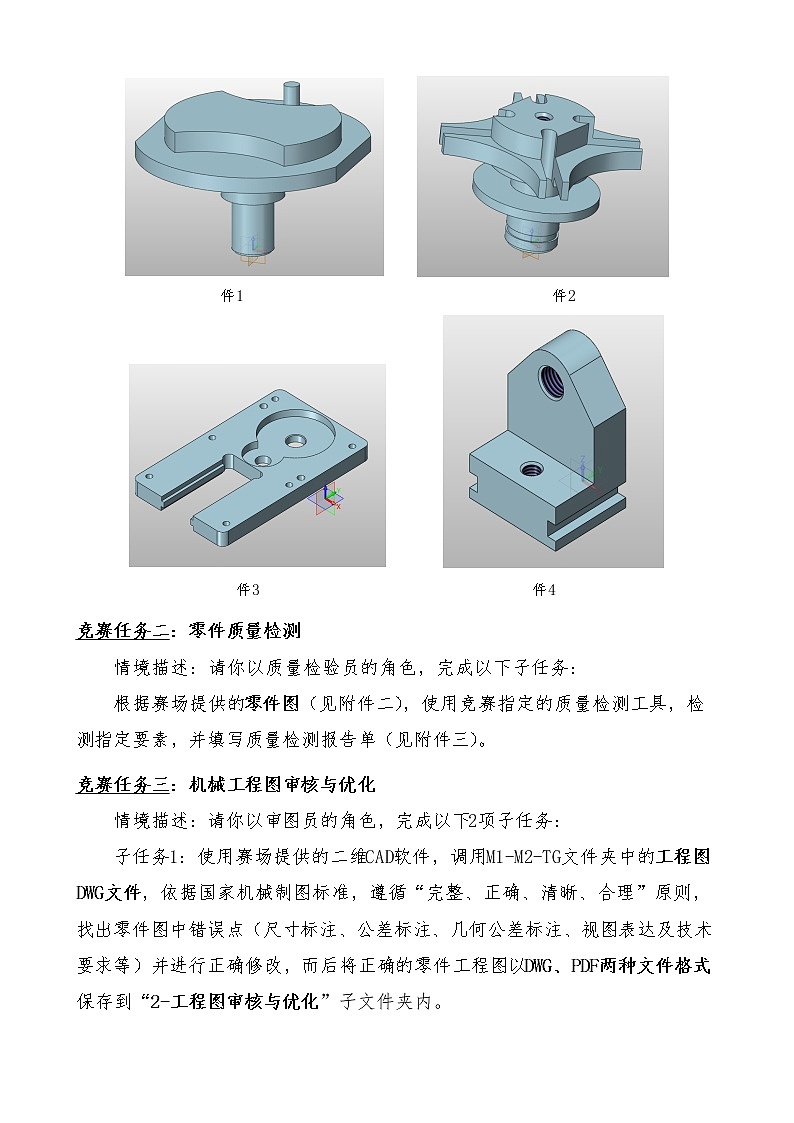 件1

件2

件3

件4

竞赛任务二：零件质量检测

情境描述：请你以质量检验员的角色，完成以下子任务：

根据赛场提供的零件图（见附件二），使用竞赛指定的质量检测工具，检测指定要素，并填写质量检测报告单（见附件三）。

竞赛任务三：机械工程图审核与优化

情境描述：请你以审图员的角色，完成以下2项子任务：

子任务1：使用赛场提供的二维CAD软件，调用M1-M2-TG文件夹中的工程图DWG文件，依据国家机械制图标准，遵循“完整、正确、清晰、合理”原则，找出零件图中错误点（尺寸标注、公差标注、几何公差标注、视图表达及技术要求等）并进行正确修改，而后将正确的零件工程图以DWG、PDF两种文件格式保存到“2-工程图审核与优化”子文件夹内。