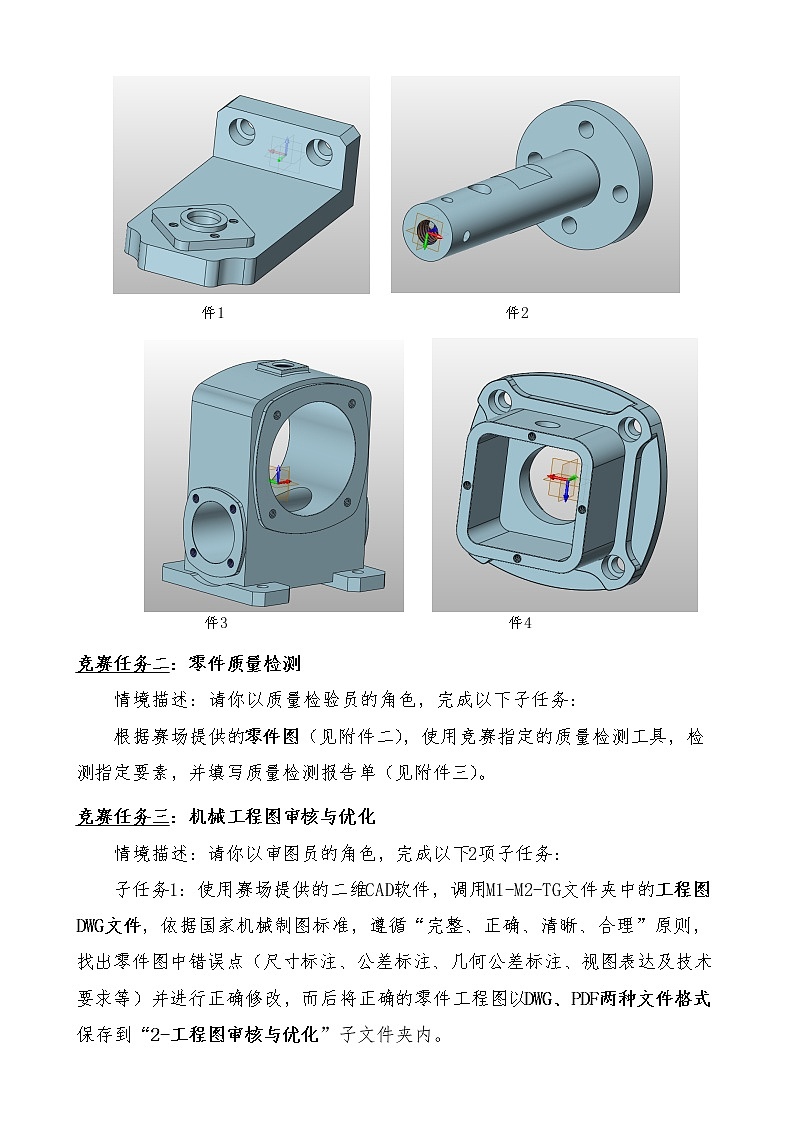 件1

件2

件3

件4

竞赛任务二：零件质量检测

情境描述：请你以质量检验员的角色，完成以下子任务：

根据赛场提供的零件图（见附件二），使用竞赛指定的质量检测工具，检测指定要素，并填写质量检测报告单（见附件三）。

竞赛任务三：机械工程图审核与优化

情境描述：请你以审图员的角色，完成以下2项子任务：

子任务1：使用赛场提供的二维CAD软件，调用M1-M2-TG文件夹中的工程图DWG文件，依据国家机械制图标准，遵循“完整、正确、清晰、合理”原则，找出零件图中错误点（尺寸标注、公差标注、几何公差标注、视图表达及技术要求等）并进行正确修改，而后将正确的零件工程图以DWG、PDF两种文件格式保存到“2-工程图审核与优化”子文件夹内。