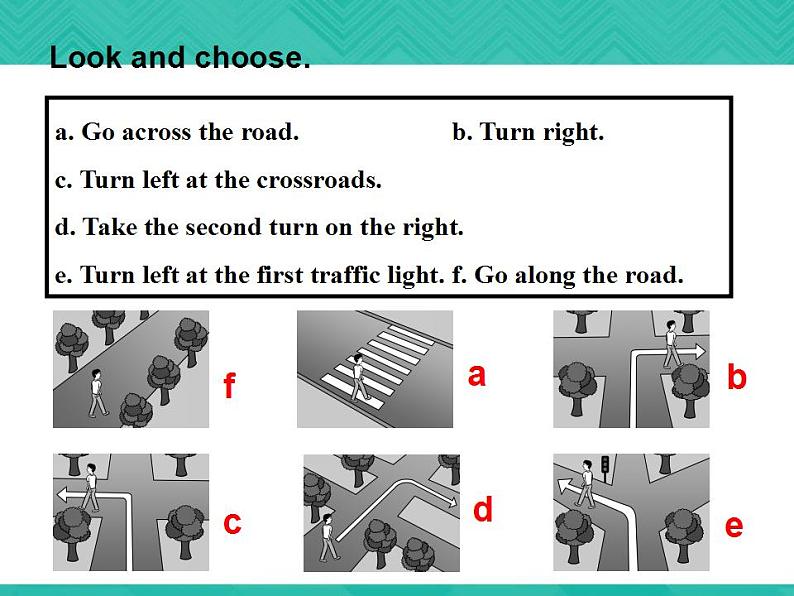 Look and choose.

a. Go across the road. b. Turn right.

c. Turn left at the crossroads.

d. Take the second turn on the right.

e. Turn left at the first traffic light. f. Go along the road.

f

a

b

c

d

e