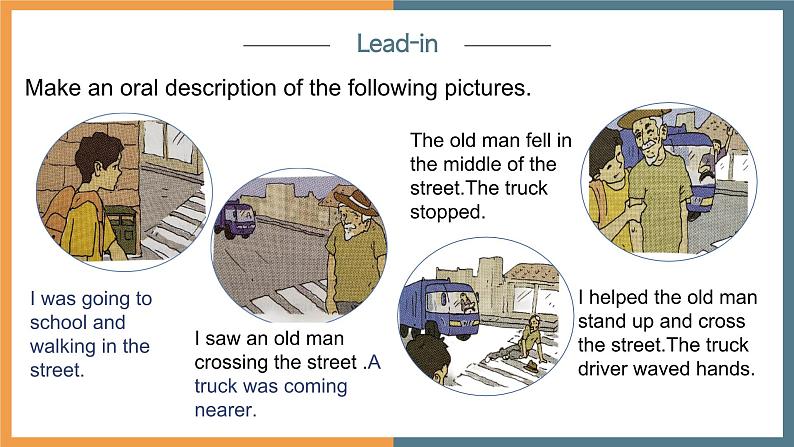 Lead-in

Make an oral description of the following pictures.

I was going to school and walking in the street.

I saw an old man crossing the street .A truck was coming nearer.

The old man fell in the middle of the street.The truck stopped.

I helped the old man stand up and cross the street.The truck driver waved hands.