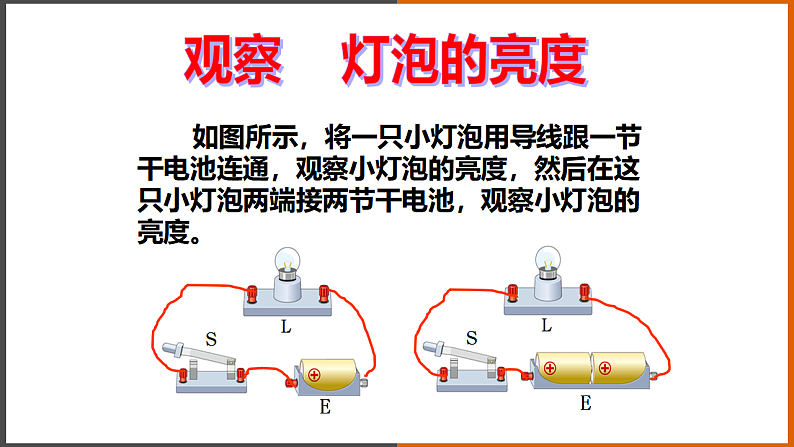 观察　灯泡的亮度

如图所示，将一只小灯泡用导线跟一节干电池连通，观察小灯泡的亮度，然后在这只小灯泡两端接两节干电池，观察小灯泡的亮度。

L
S
E

L
S
E