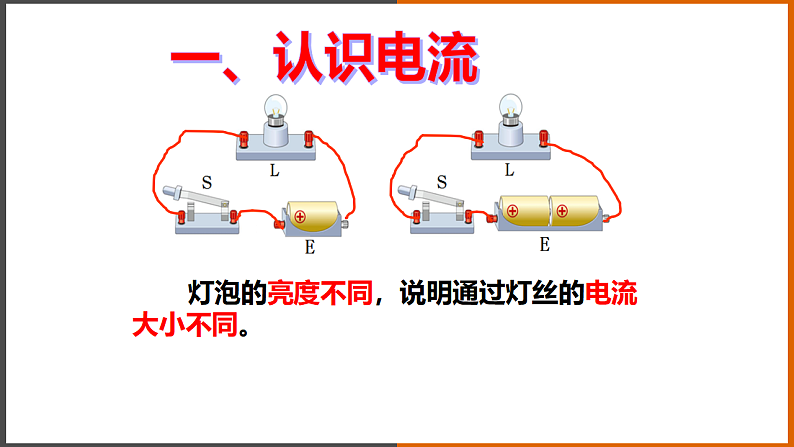 一、认识电流

L

S

E

L

S

E

灯泡的亮度不同，说明通过灯丝的电流大小不同。