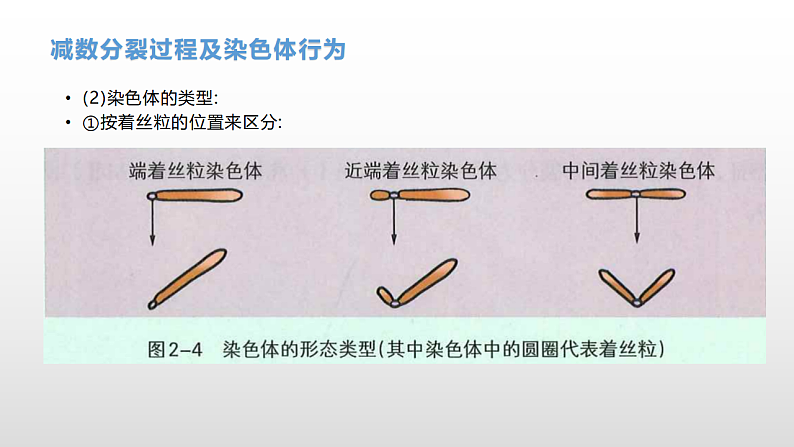 减数分裂过程及染色体行为

• (2)染色体的类型:
• ①按着丝粒的位置来区分:

端着丝粒染色体

近端着丝粒染色体

中间着丝粒染色体

图2-4 染色体的形态类型(其中染色体中的圆圈代表着丝粒)