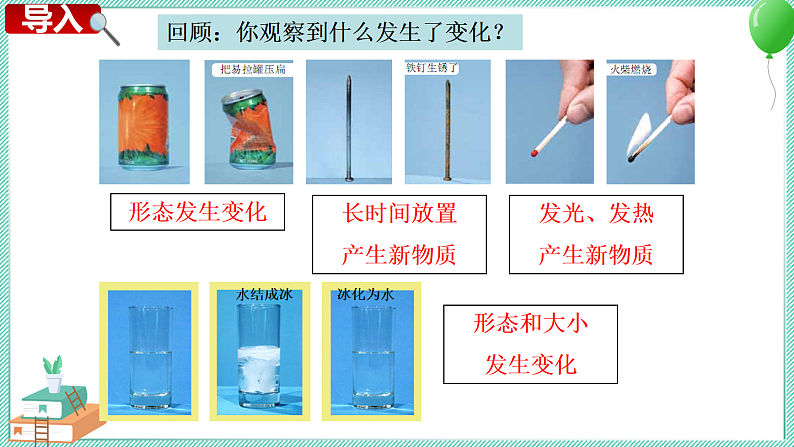 导入

回顾：你观察到什么发生了变化？

把易拉罐压扁

铁钉生锈了

火柴燃烧

形态发生变化

长时间放置
产生新物质

发光、发热
产生新物质

水结成冰

冰化为水

形态和大小
发生变化