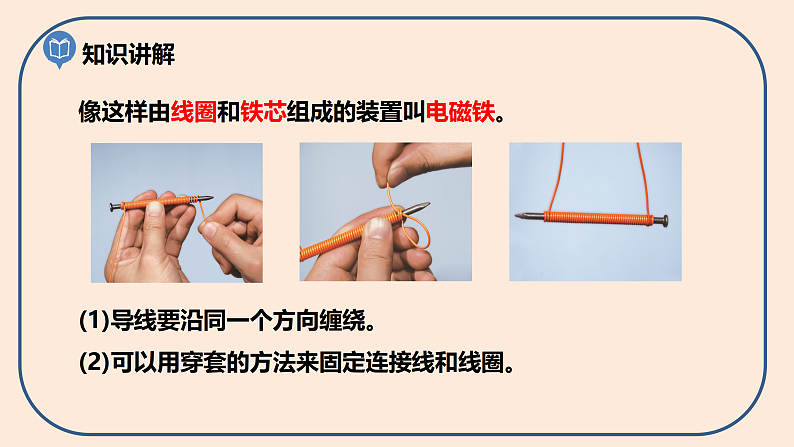 知识讲解

像这样由线圈和铁芯组成的装置叫电磁铁。

(1)导线要沿同一个方向缠绕。

(2)可以用穿套的方法来固定连接线和线圈。