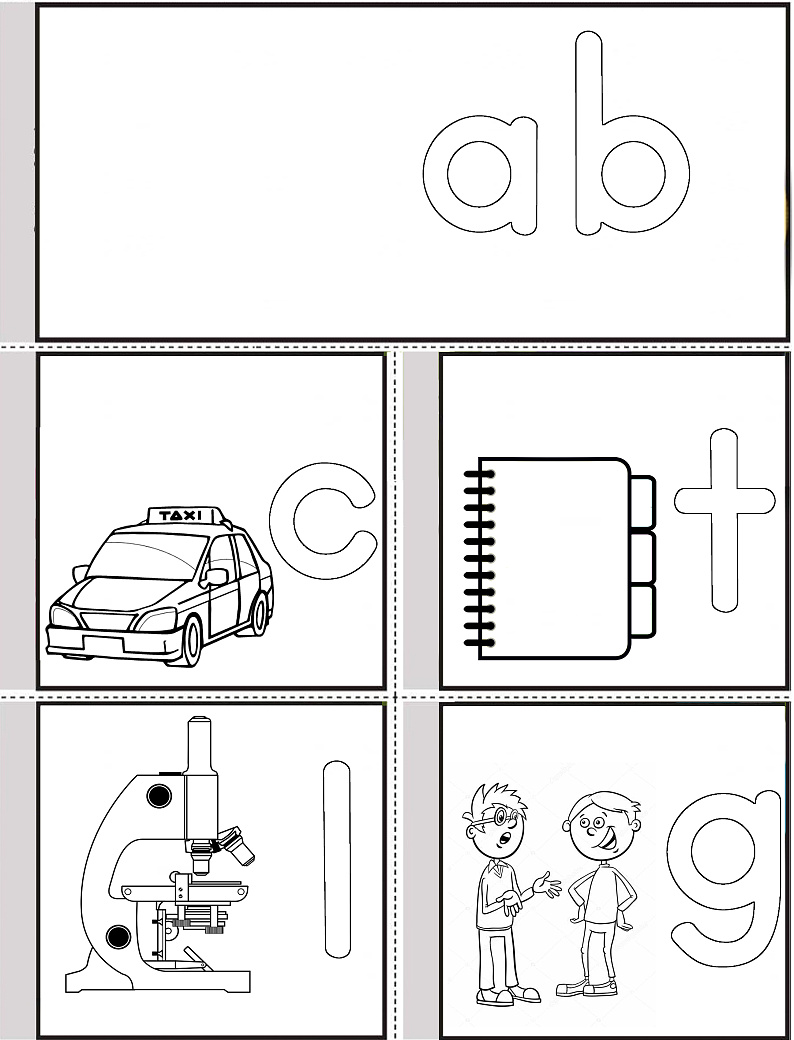 ab

TAXI

c

t

l

g