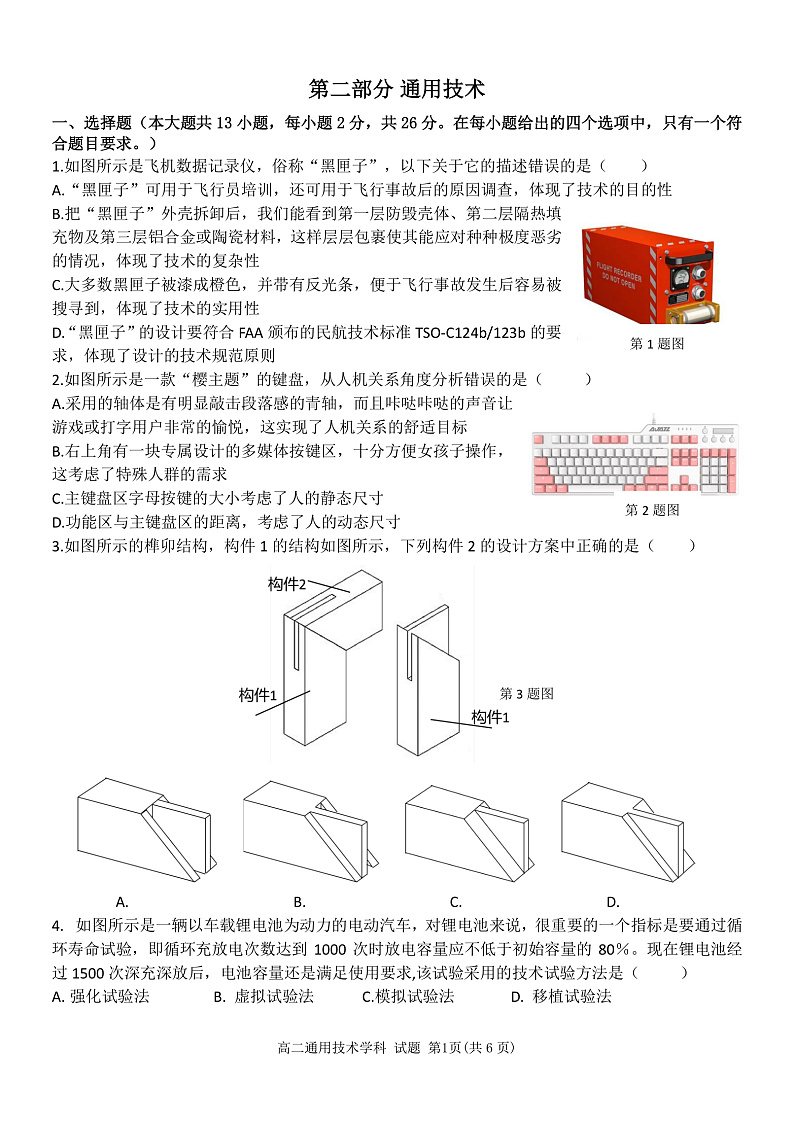 第二部分 通用技术

一、选择题（本大题共 13 小题，每小题 2 分，共 26 分。在每小题给出的四个选项中，只有一个符合题目要求。）

1.如图所示是飞机数据记录仪，俗称“黑匣子”，以下关于它的描述错误的是（　　）

A.“黑匣子”可用于飞行员培训，还可用于飞行事故后的原因调查，体现了技术的目的性

B.把“黑匣子”外壳拆卸后，我们能看到第一层防毁壳体、第二层隔热填充物及第三层铝合金或陶瓷材料，这样层层包裹使其能应对种种极度恶劣的情况，体现了技术的复杂性

C.大多数黑匣子被漆成橙色，并带有反光条，便于飞行事故发生后容易被搜寻到，体现了技术的实用性

D.“黑匣子”的设计要符合 FAA 颁布的民航技术标准 TSO-C124b/123b 的要求，体现了设计的技术规范原则

FLIGHT RECORDER DO NOT OPEN

第 1 题图

2.如图所示是一款“樱主题”的键盘，从人机关系角度分析错误的是（　　）

A.采用的轴体是有明显敲击段落感的青轴，而且咔哒咔哒的声音让游戏或打字用户非常的愉悦，这实现了人机关系的舒适目标

B.右上角有一块专属设计的多媒体按键区，十分方便女孩子操作，这考虑了特殊人群的需求

C.主键盘区字母按键的大小考虑了人的静态尺寸

D.功能区与主键盘区的距离，考虑了人的动态尺寸

第 2 题图

3.如图所示的榫卯结构，构件 1 的结构如图所示，下列构件 2 的设计方案中正确的是（　　）

构件2

构件1

构件1

第 3 题图

A.　　B.　　C.　　D.

4. 如图所示是一辆以车载锂电池为动力的电动汽车，对锂电池来说，很重要的一个指标是要通过循环寿命试验，即循环充放电次数达到 1000 次时放电容量应不低于初始容量的 80%。现在锂电池经过 1500 次深充深放后，电池容量还是满足使用要求,该试验采用的技术试验方法是（　　）

A. 强化试验法　　B. 虚拟试验法　　C.模拟试验法　　D. 移植试验法

高二通用技术学科 试题 第1页(共 6 页)