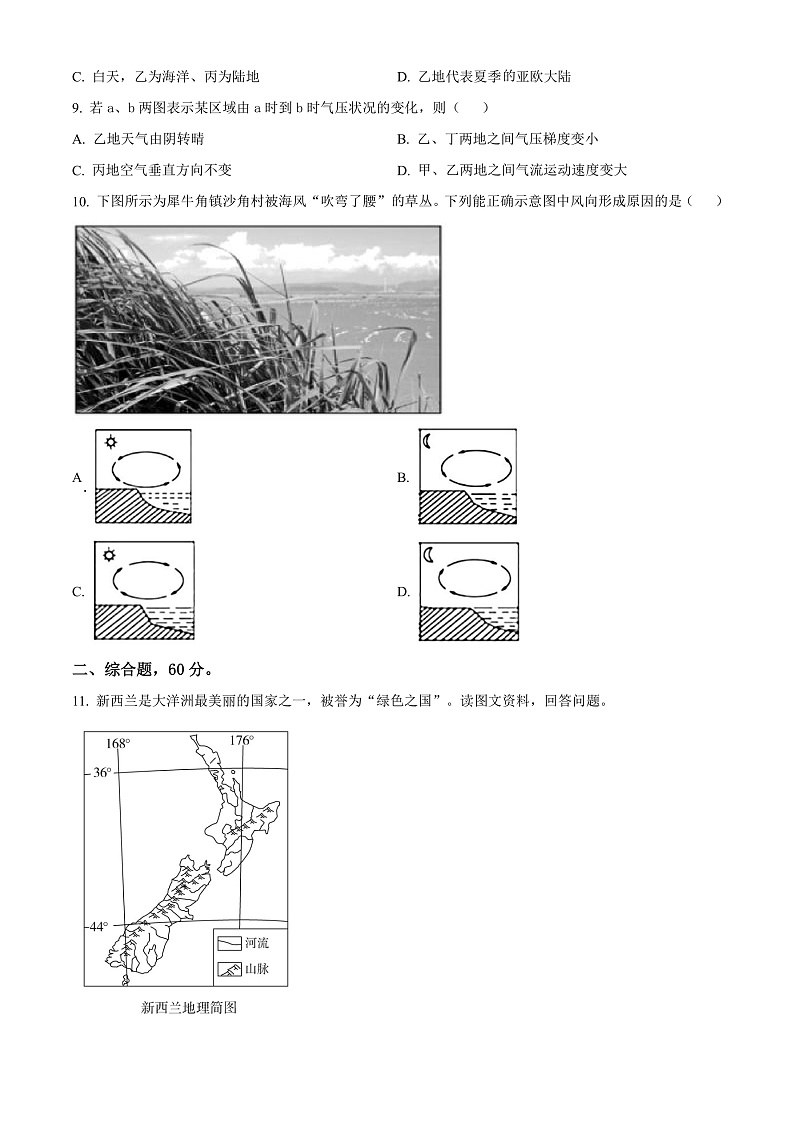 C. 白天，乙为海洋、丙为陆地

D. 乙地代表夏季的亚欧大陆

9. 若 a、b 两图表示某区域由 a 时到 b 时气压状况的变化，则（　）

A. 乙地天气由阴转晴

B. 乙、丁两地之间气压梯度变小

C. 丙地空气垂直方向不变

D. 甲、乙两地之间气流运动速度变大

10. 下图所示为犀牛角镇沙角村被海风“吹弯了腰”的草丛。下列能正确示意图中风向形成原因的是（　）

A.

B.

C.

D.

二、综合题，60 分。

11. 新西兰是大洋洲最美丽的国家之一，被誉为“绿色之国”。读图文资料，回答问题。

168°

176°

36°

44°

河流

山脉

新西兰地理简图