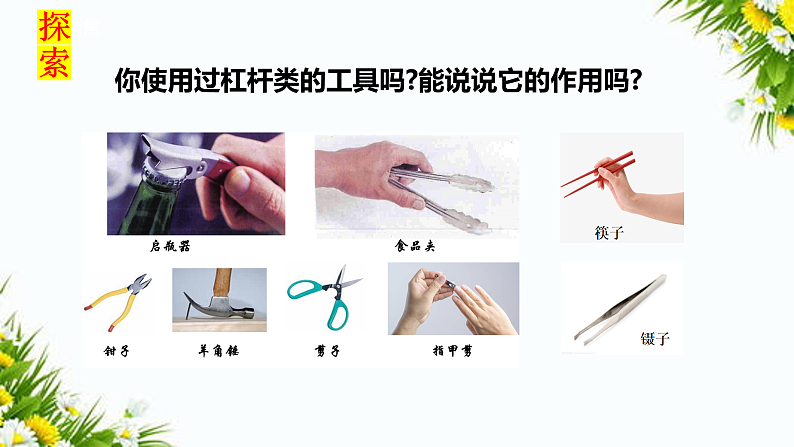 探索

你使用过杠杆类的工具吗?能说说它的作用吗?

启瓶器

食品夹

筷子

钳子

羊角锤

剪子

指甲剪

镊子