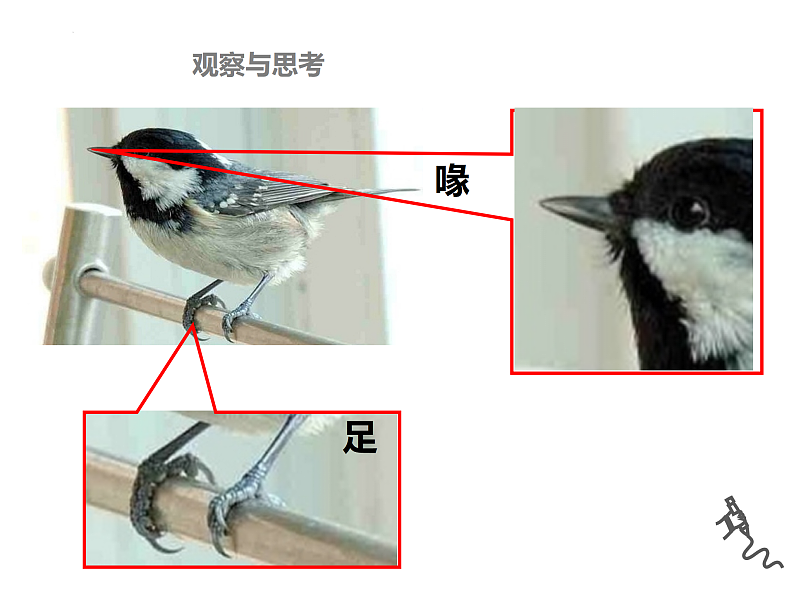 观察与思考

喙

足