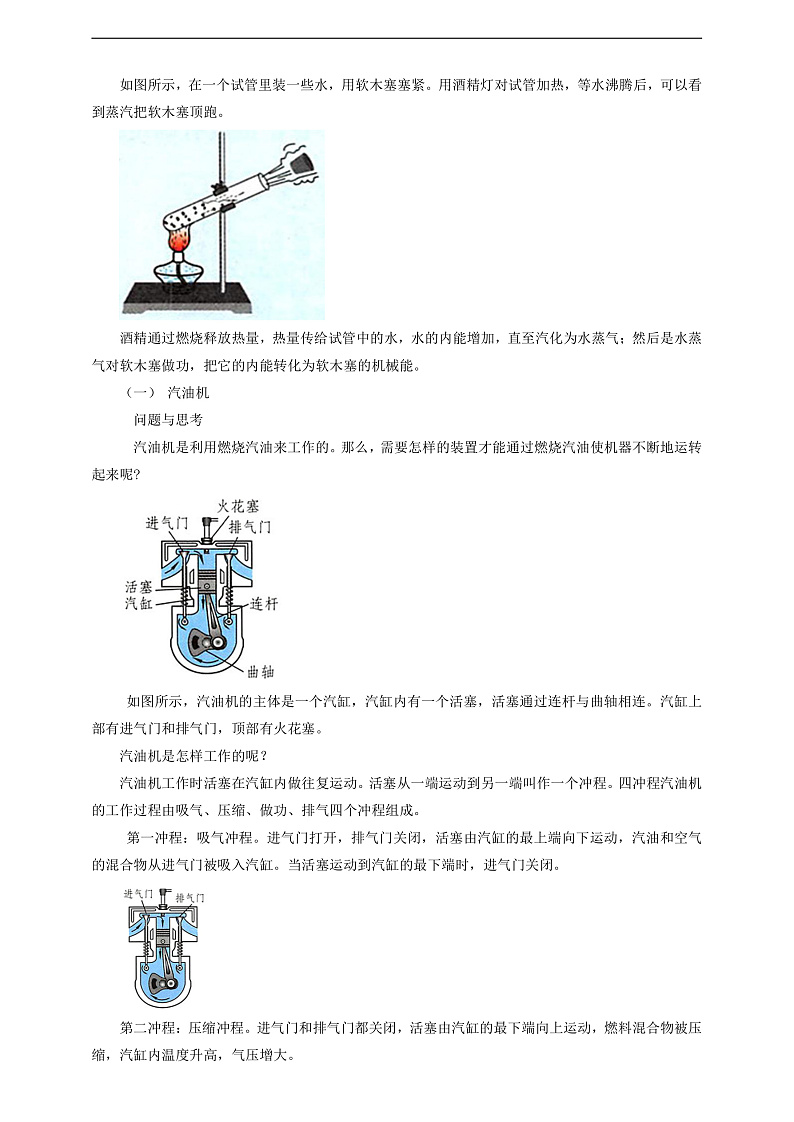 如图所示，在一个试管里装一些水，用软木塞塞紧。用酒精灯对试管加热，等水沸腾后，可以看到蒸汽把软木塞顶跑。

酒精通过燃烧释放热量，热量传给试管中的水，水的内能增加，直至汽化为水蒸气；然后是水蒸气对软木塞做功，把它的内能转化为软木塞的机械能。

（一） 汽油机

问题与思考

汽油机是利用燃烧汽油来工作的。那么，需要怎样的装置才能通过燃烧汽油使机器不断地运转起来呢?

火花塞
进气门
排气门
活塞
汽缸
连杆
曲轴

如图所示，汽油机的主体是一个汽缸，汽缸内有一个活塞，活塞通过连杆与曲轴相连。汽缸上部有进气门和排气门，顶部有火花塞。

汽油机是怎样工作的呢？

汽油机工作时活塞在汽缸内做往复运动。活塞从一端运动到另一端叫作一个冲程。四冲程汽油机的工作过程由吸气、压缩、做功、排气四个冲程组成。

第一冲程：吸气冲程。进气门打开，排气门关闭，活塞由汽缸的最上端向下运动，汽油和空气的混合物从进气门被吸入汽缸。当活塞运动到汽缸的最下端时，进气门关闭。

进气门
排气门

第二冲程：压缩冲程。进气门和排气门都关闭，活塞由汽缸的最下端向上运动，燃料混合物被压缩，汽缸内温度升高，气压增大。