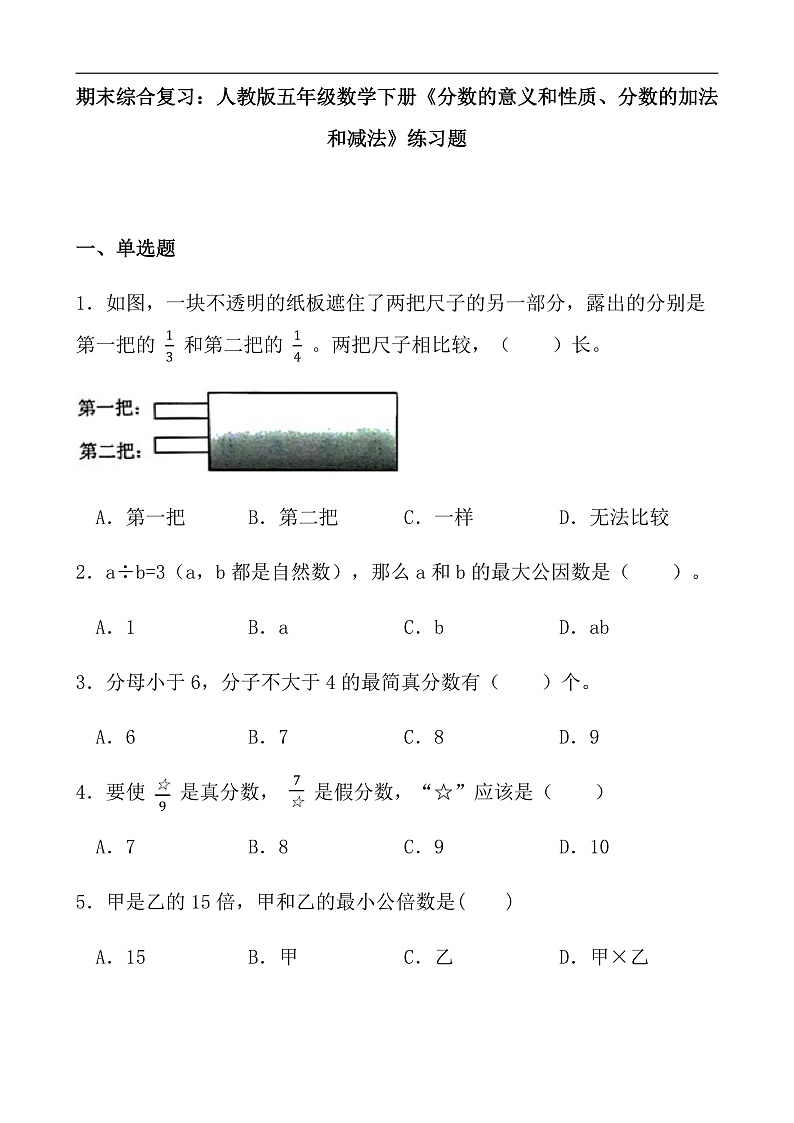 期末综合复习：人教版五年级数学下册《分数的意义和性质、分数的加法和减法》练习题

一、单选题

1．如图，一块不透明的纸板遮住了两把尺子的另一部分，露出的分别是第一把的 $\frac{1}{3}$ 和第二把的 $\frac{1}{4}$ 。两把尺子相比较，（　　）长。

第一把：
第二把：

A．第一把　　B．第二把　　C．一样　　D．无法比较

2．a÷b=3（a，b 都是自然数），那么 a 和 b 的最大公因数是（　　）。

A．1　　B．a　　C．b　　D．ab

3．分母小于 6，分子不大于 4 的最简真分数有（　　）个。

A．6　　B．7　　C．8　　D．9

4．要使 $\frac{☆}{9}$ 是真分数， $\frac{7}{☆}$ 是假分数，“☆”应该是（　　）

A．7　　B．8　　C．9　　D．10

5．甲是乙的 15 倍，甲和乙的最小公倍数是(　　)

A．15　　B．甲　　C．乙　　D．甲×乙