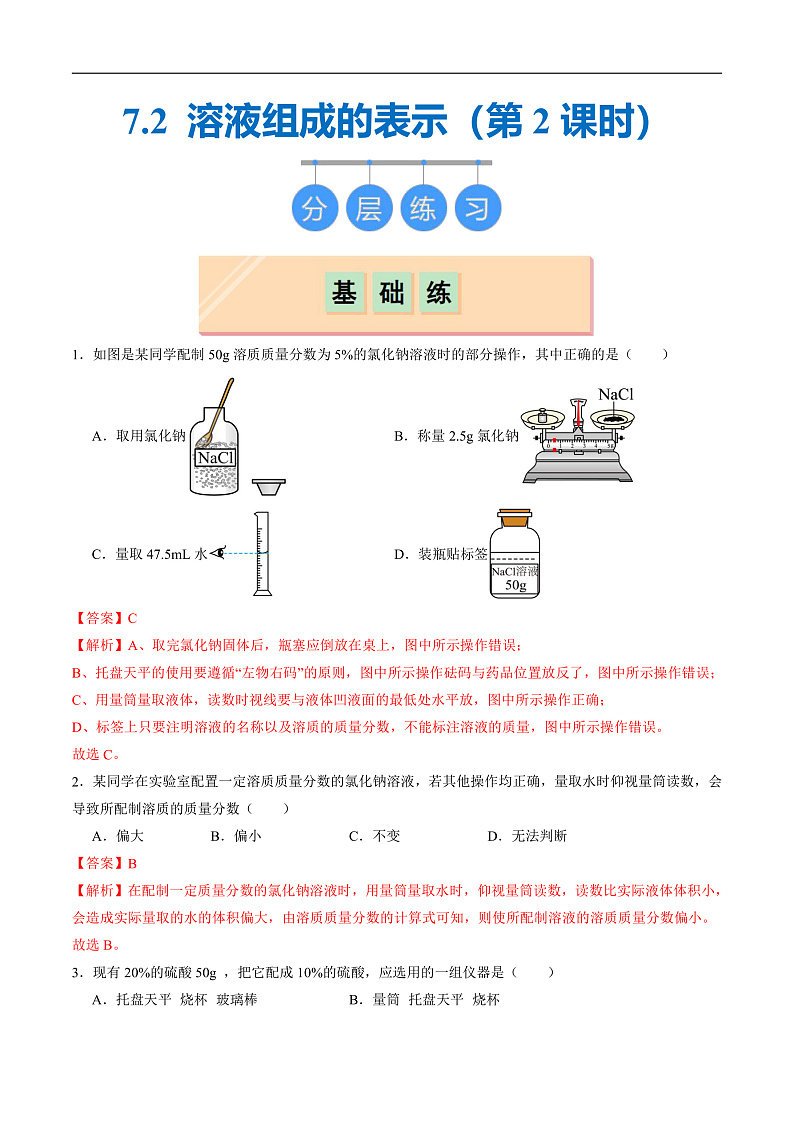 7.2 溶液组成的表示（第 2 课时）

分 层 练 习

基 础 练

1．如图是某同学配制 50g 溶质质量分数为 5%的氯化钠溶液时的部分操作，其中正确的是（　　）

A．取用氯化钠 NaCl

B．称量 2.5g 氯化钠 NaCl

C．量取 47.5mL 水

D．装瓶贴标签 NaCl溶液 50g

【答案】C

【解析】A、取完氯化钠固体后，瓶塞应倒放在桌上，图中所示操作错误；

B、托盘天平的使用要遵循“左物右码”的原则，图中所示操作砝码与药品位置放反了，图中所示操作错误；

C、用量筒量取液体，读数时视线要与液体凹液面的最低处水平放，图中所示操作正确；

D、标签上只要注明溶液的名称以及溶质的质量分数，不能标注溶液的质量，图中所示操作错误。

故选 C。

2．某同学在实验室配置一定溶质质量分数的氯化钠溶液，若其他操作均正确，量取水时仰视量筒读数，会导致所配制溶质的质量分数（　　）

A．偏大　　B．偏小　　C．不变　　D．无法判断

【答案】B

【解析】在配制一定质量分数的氯化钠溶液时，用量筒量取水时，仰视量筒读数，读数比实际液体体积小，会造成实际量取的水的体积偏大，由溶质质量分数的计算式可知，则使所配制溶液的溶质质量分数偏小。

故选 B。

3．现有 20%的硫酸 50g ，把它配成 10%的硫酸，应选用的一组仪器是（　　）

A．托盘天平 烧杯 玻璃棒　　B．量筒 托盘天平 烧杯